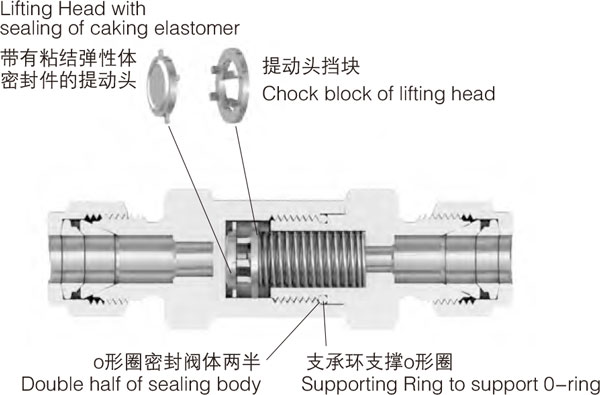 Lifting Head with sealing of caking elastomer

带有粘结弹性体密封件的提动头

提动头挡块
Chock block of lifting head

o形圈密封阀体两半
Double half of sealing body

支承环支撑o形圈
Supporting Ring to support 0-ring