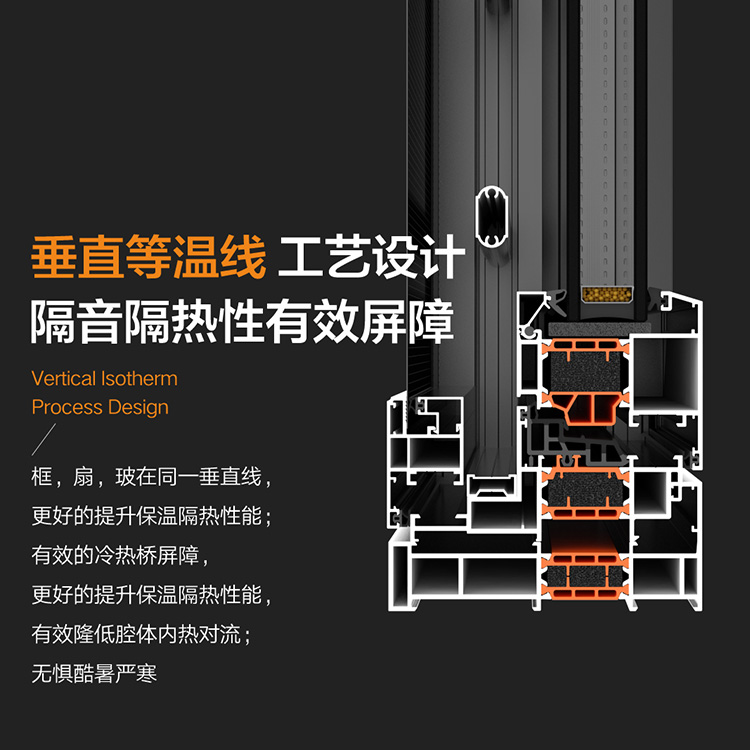 垂直等温线 工艺设计
隔音隔热性有效屏障

Vertical Isotherm
Process Design

框，扇，玻在同一垂直线，
更好的提升保温隔热性能；
有效的冷热桥屏障，
更好的提升保温隔热性能，
有效隆低腔体内热对流；
无惧酷暑严寒