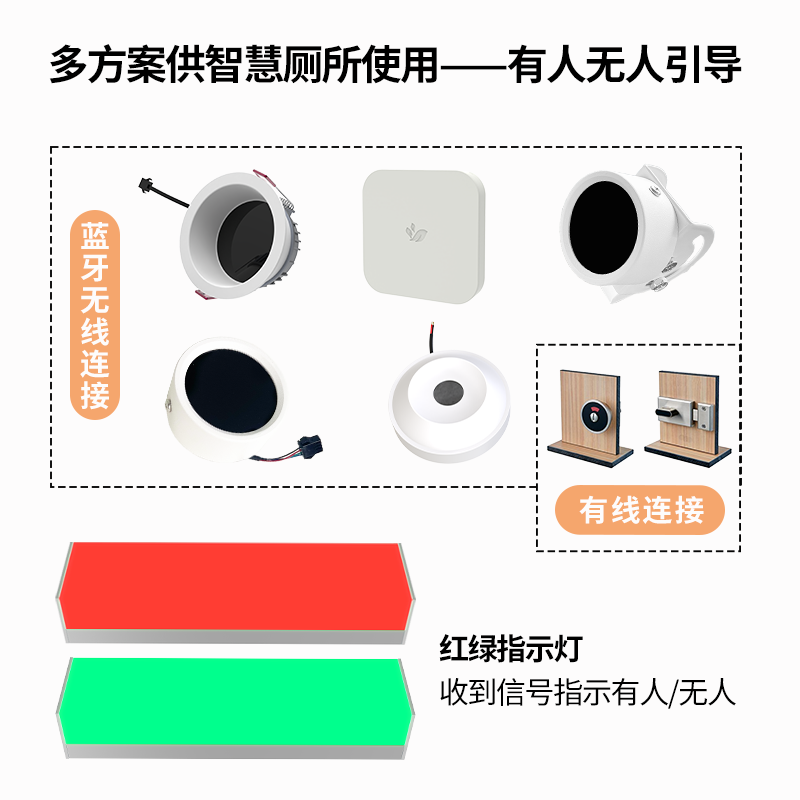 多方案供智慧厕所使用——有人无人引导

蓝牙无线连接

有线连接

红绿指示灯
收到信号指示有人/无人