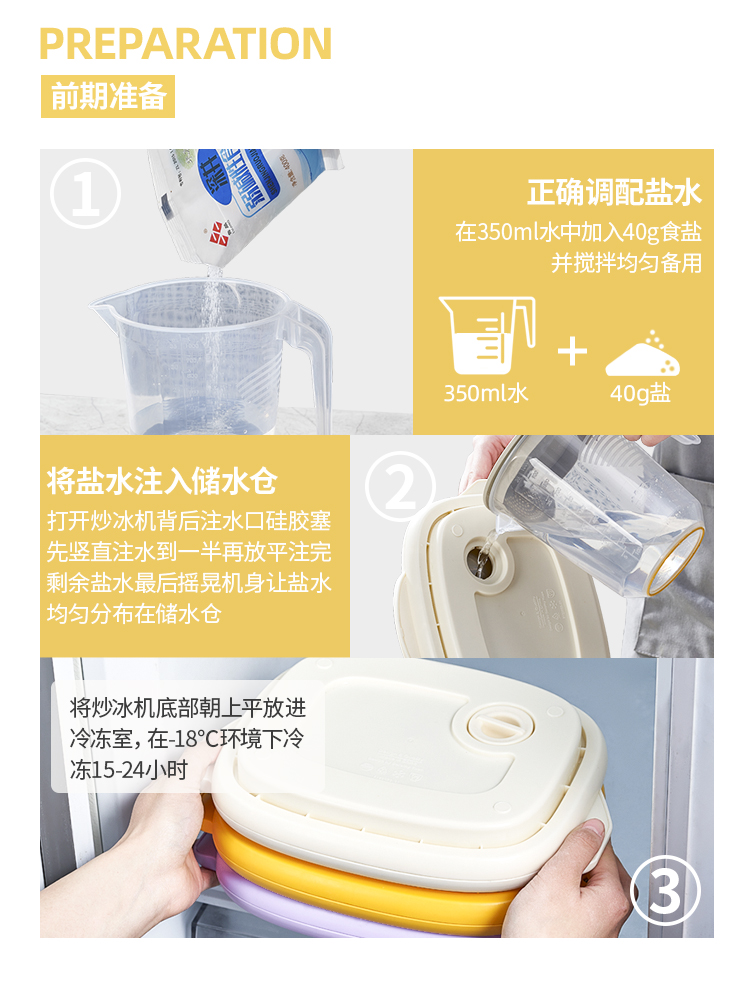 PREPARATION

前期准备

①

正确调配盐水

在350ml水中加入40g食盐并搅拌均匀备用

350ml水 + 40g盐

将盐水注入储水仓

打开炒冰机背后注水口硅胶塞先竖直注水到一半再放平注完剩余盐水最后摇晃机身让盐水均匀分布在储水仓

②

将炒冰机底部朝上平放进冷冻室，在-18°C环境下冷冻15-24小时

③