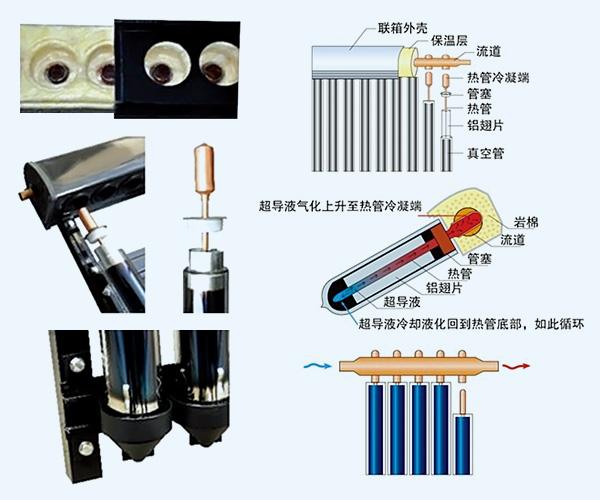 联箱外壳
保温层
流道
热管冷凝端
管塞
热管
铝翅片
真空管

超导液气化上升至热管冷凝端
岩棉
流道
管塞
热管
铝翅片
超导液
超导液冷却液化回到热管底部，如此循环