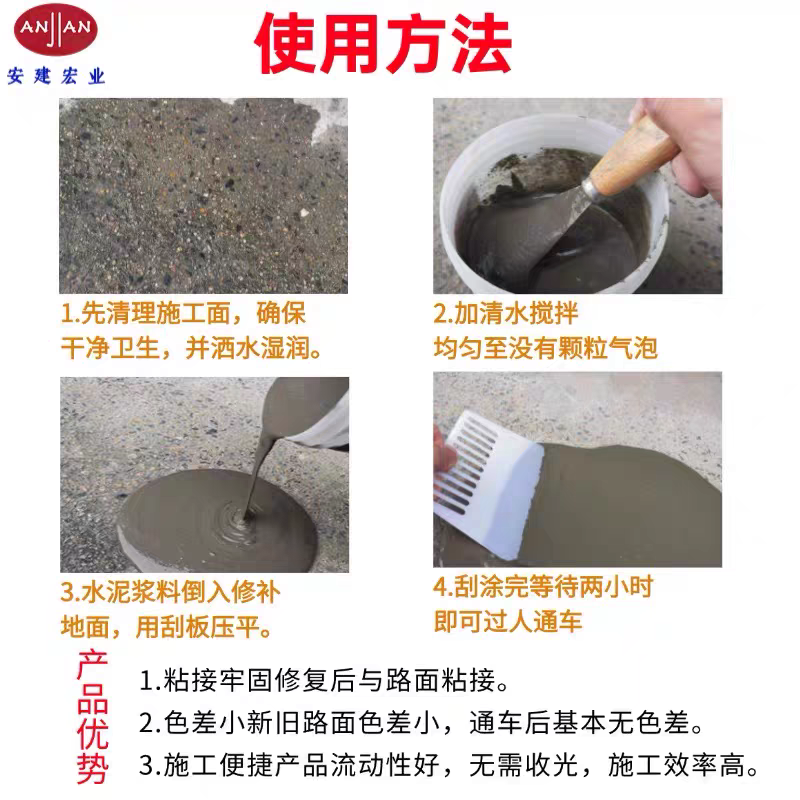 ANJIAN
安建宏业

使用方法

1.先清理施工面，确保干净卫生，并洒水湿润。

2.加清水搅拌均匀至没有颗粒气泡

3.水泥浆料倒入修补地面，用刮板压平。

4.刮涂完等待两小时即可过人通车

产品优势

1.粘接牢固修复后与路面粘接。
2.色差小新旧路面色差小，通车后基本无色差。
3.施工便捷产品流动性好，无需收光，施工效率高。