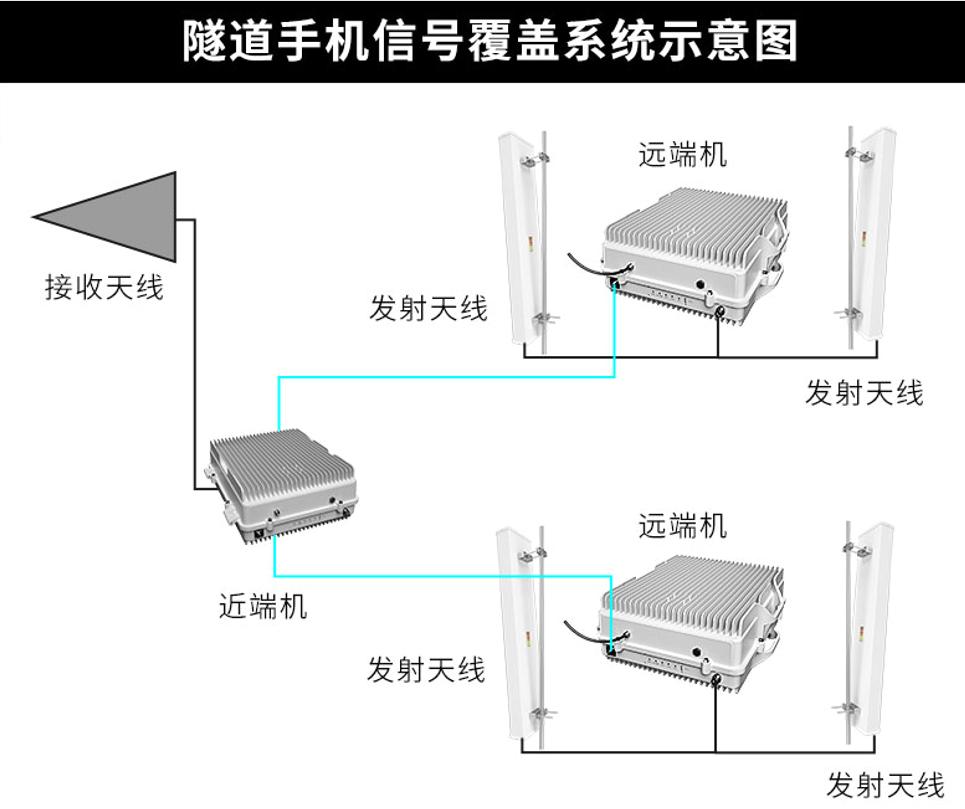 隧道手机信号覆盖系统示意图

远端机

接收天线

发射天线

发射天线

远端机

近端机

发射天线

发射天线