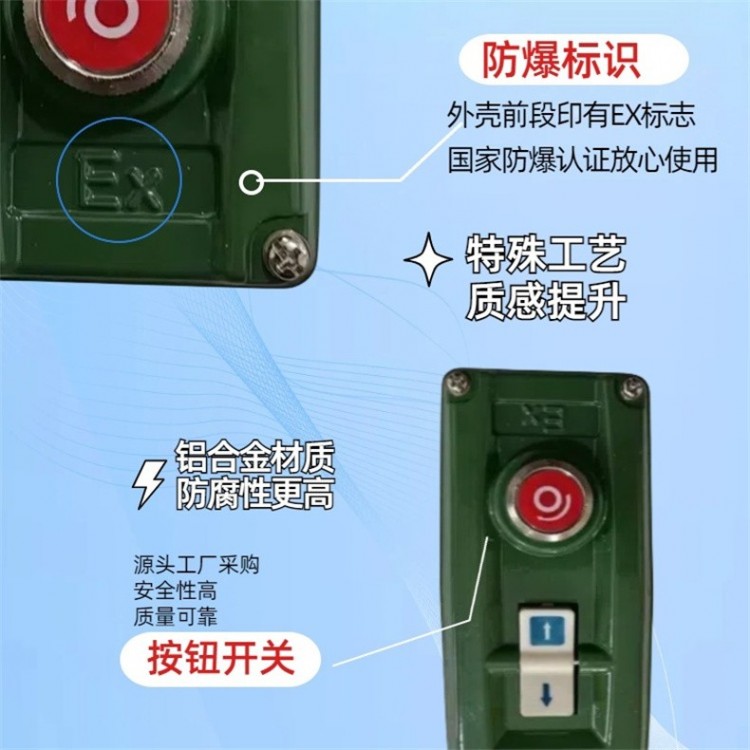 Ex

防爆标识

外壳前段印有EX标志
国家防爆认证放心使用

特殊工艺
质感提升

Ex

铝合金材质
防腐性更高

源头工厂采购
安全性高
质量可靠

按钮开关

↑

↓