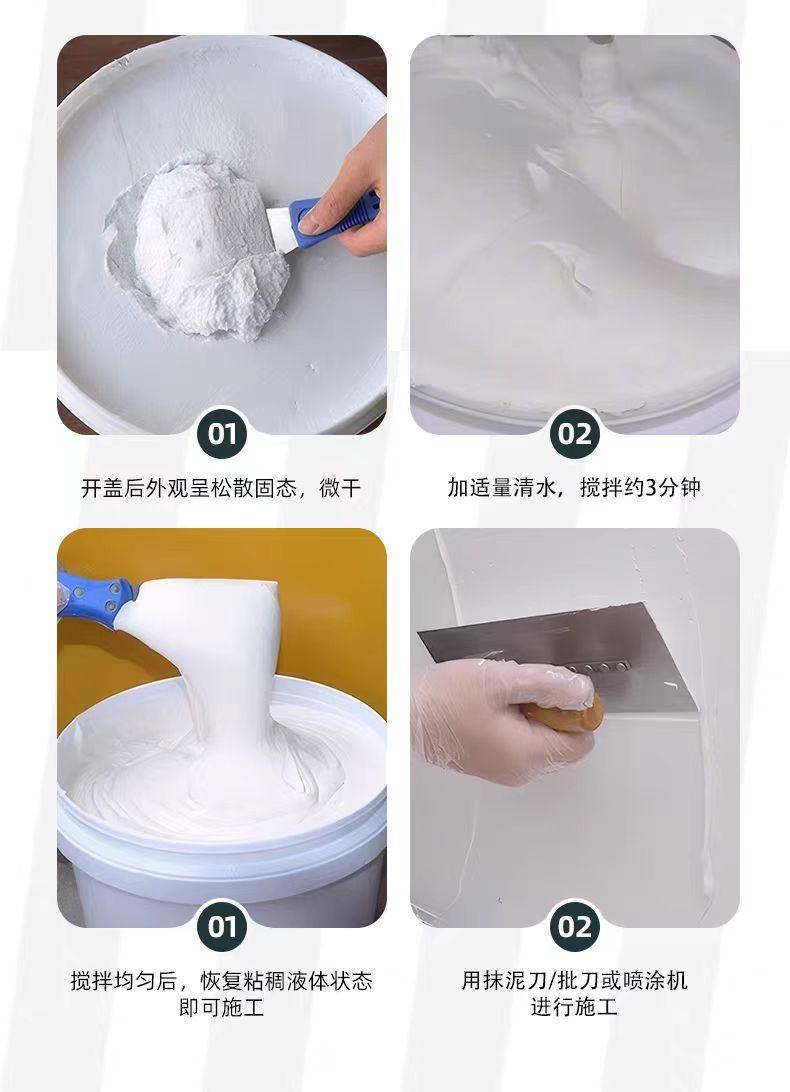 01

开盖后外观呈松散固态，微干

02

加适量清水，搅拌约3分钟

01

搅拌均匀后，恢复粘稠液体状态即可施工

02

用抹泥刀/批刀或喷涂机进行施工