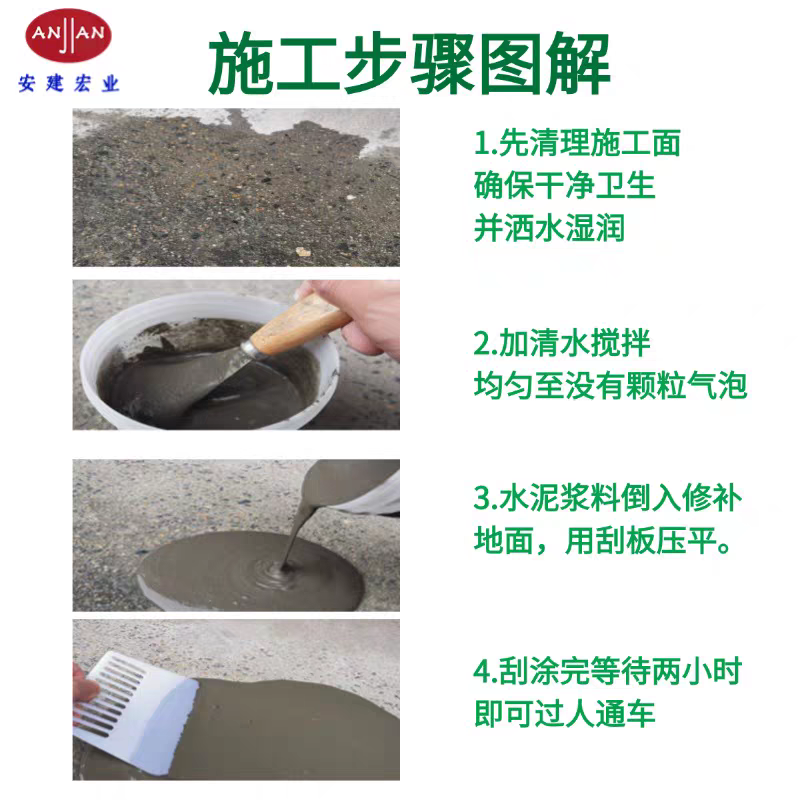 ANJIAN
安建宏业

施工步骤图解

1.先清理施工面
确保干净卫生
并洒水湿润

2.加清水搅拌
均匀至没有颗粒气泡

3.水泥浆料倒入修补
地面，用刮板压平。

4.刮涂完等待两小时
即可过人通车