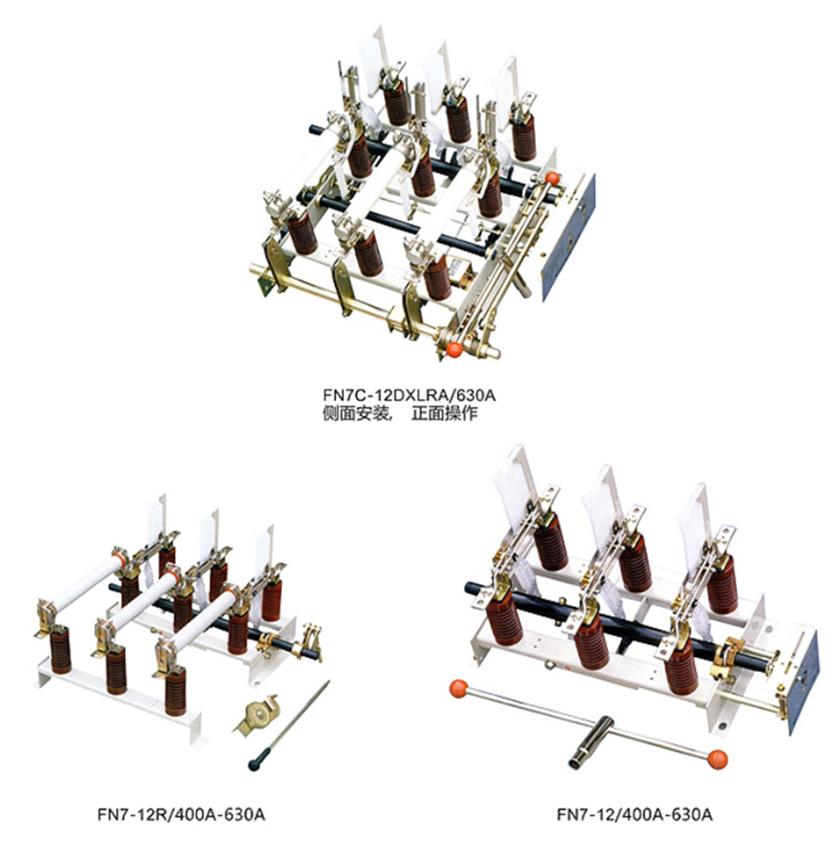 FN7C-12DXLRA/630A
侧面安装， 正面操作

FN7-12R/400A-630A

FN7-12/400A-630A