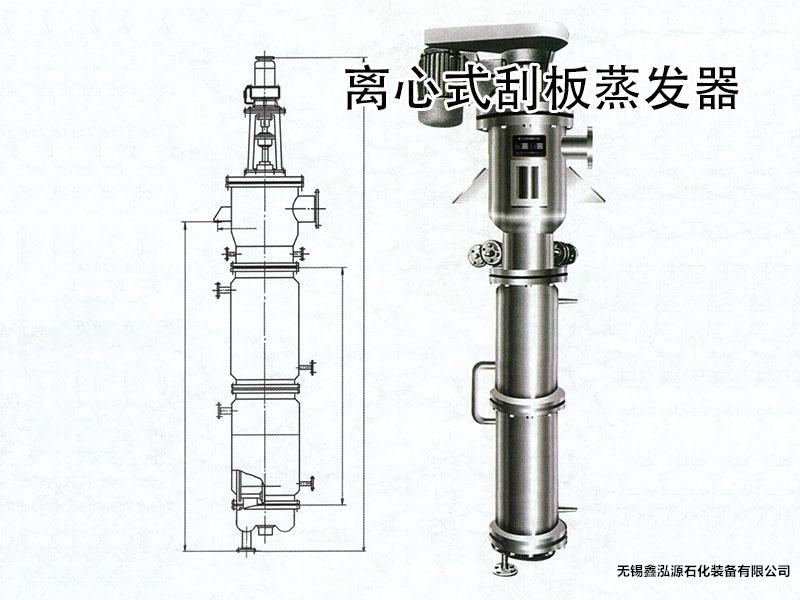 离心式刮板蒸发器

无锡鑫泓源石化装备有限公司