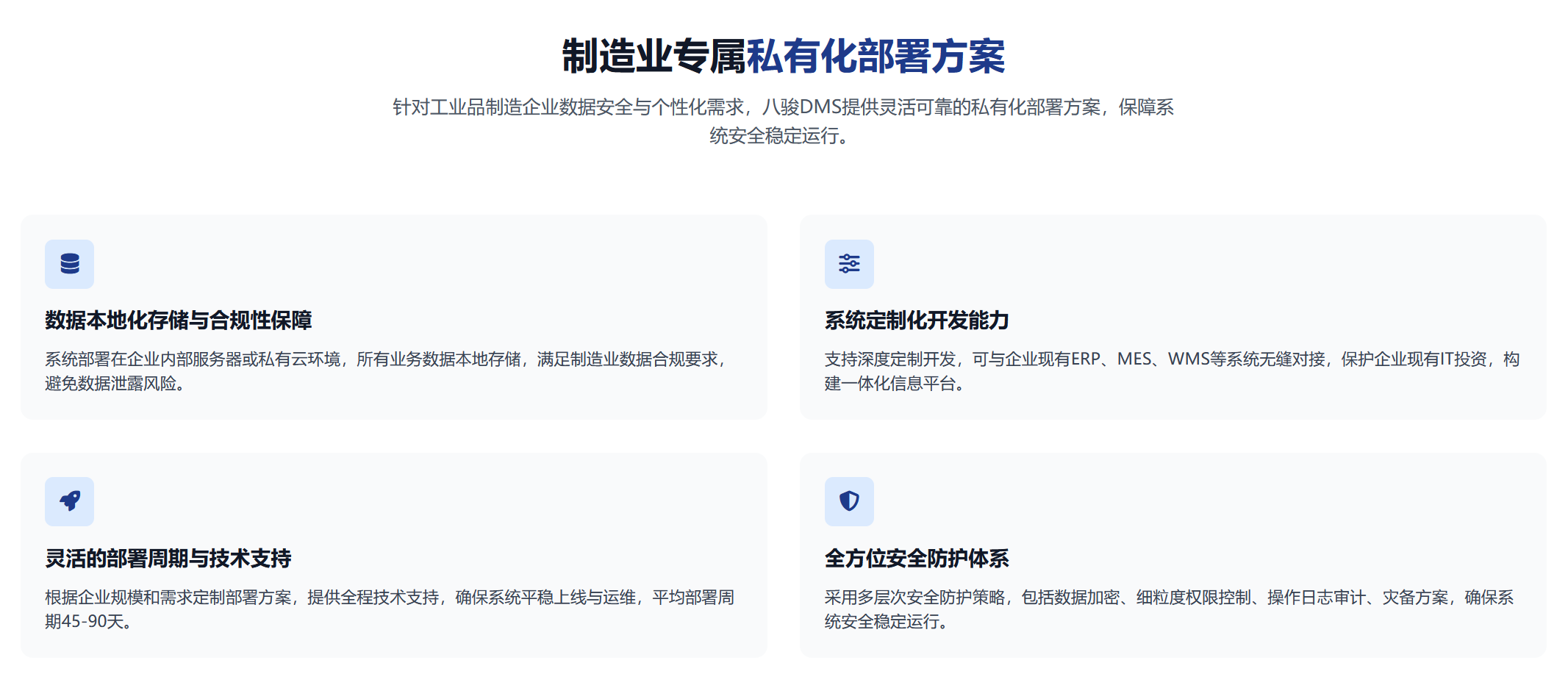 制造业专属私有化部署方案

针对工业品制造企业数据安全与个性化需求，八骏DMS提供灵活可靠的私有化部署方案，保障系统安全稳定运行。

数据本地化存储与合规性保障

系统部署在企业内部服务器或私有云环境，所有业务数据本地存储，满足制造业数据合规要求，避免数据泄露风险。

系统定制化开发能力

支持深度定制开发，可与企业现有ERP、MES、WMS等系统无缝对接，保护企业现有IT投资，构建一体化信息平台。

灵活的部署周期与技术支持

根据企业规模和需求定制部署方案，提供全程技术支持，确保系统平稳上线与运维，平均部署周期45-90天。

全方位安全防护体系

采用多层次安全防护策略，包括数据加密、细粒度权限控制、操作日志审计、灾备方案，确保系统安全稳定运行。