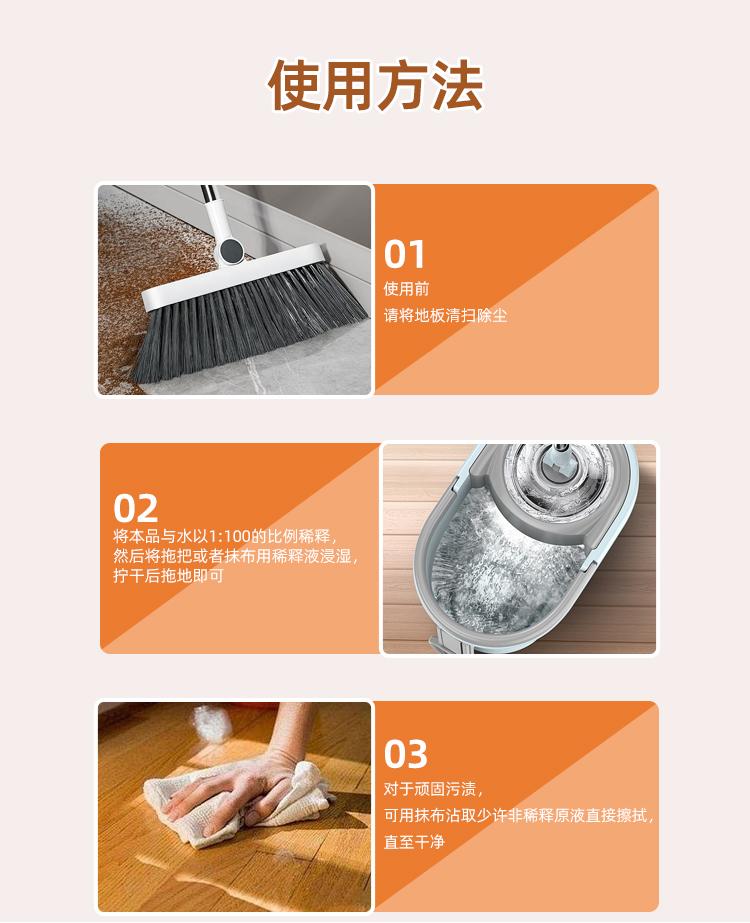 使用方法

01
使用前
请将地板清扫除尘

02
将本品与水以1:100的比例稀释，然后将拖把或者抹布用稀释液浸湿，拧干后拖地即可

03
对于顽固污渍，
可用抹布沾取少许非稀释原液直接擦拭，
直至干净