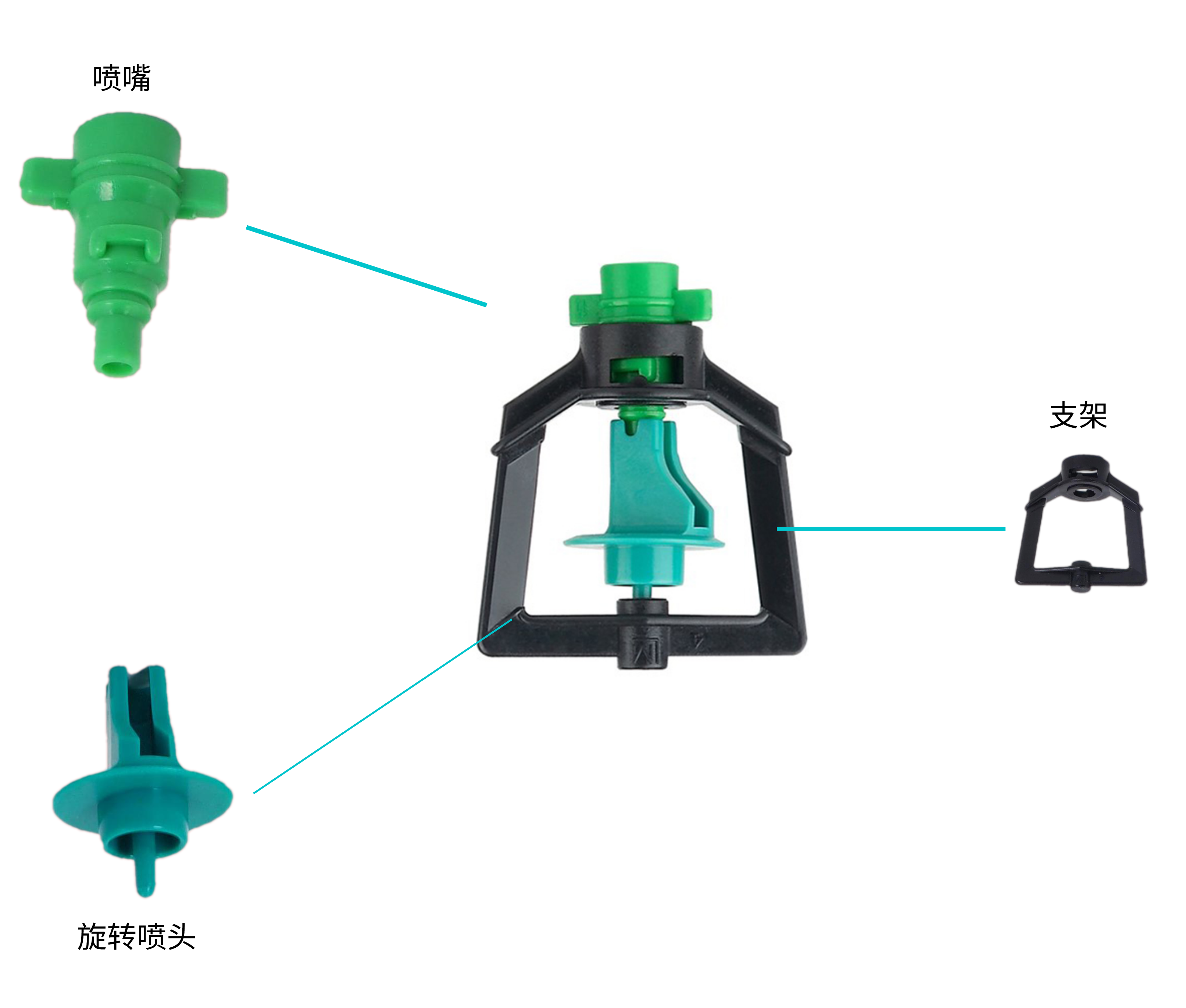 喷嘴

支架

旋转喷头