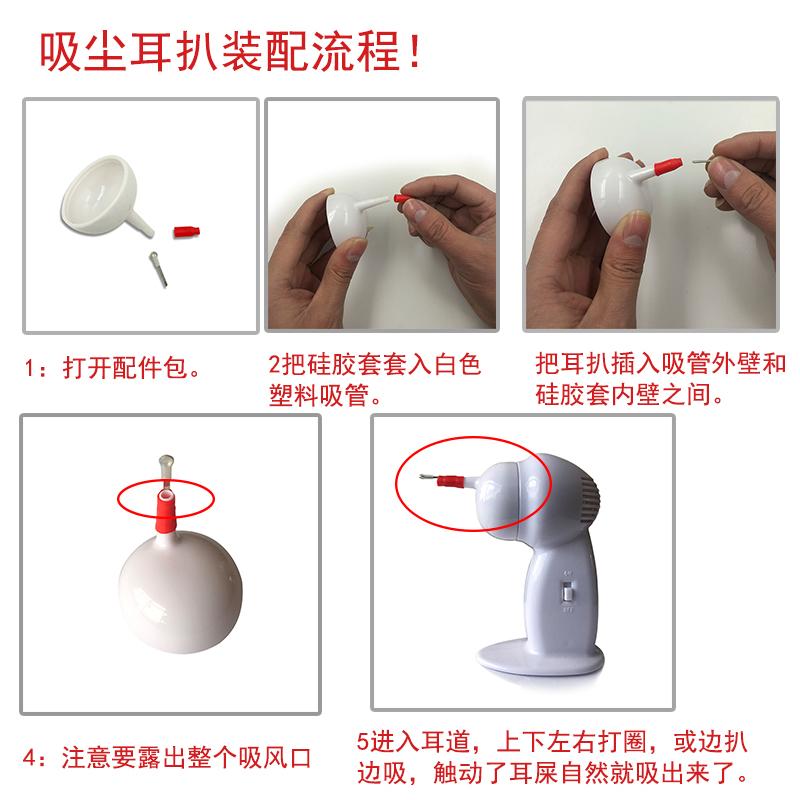 吸尘耳扒装配流程！

1：打开配件包。

2把硅胶套套入白色塑料吸管。

把耳扒插入吸管外壁和硅胶套内壁之间。

4：注意要露出整个吸风口

5进入耳道，上下左右打圈，或边扒边吸，触动了耳屎自然就吸出来了。