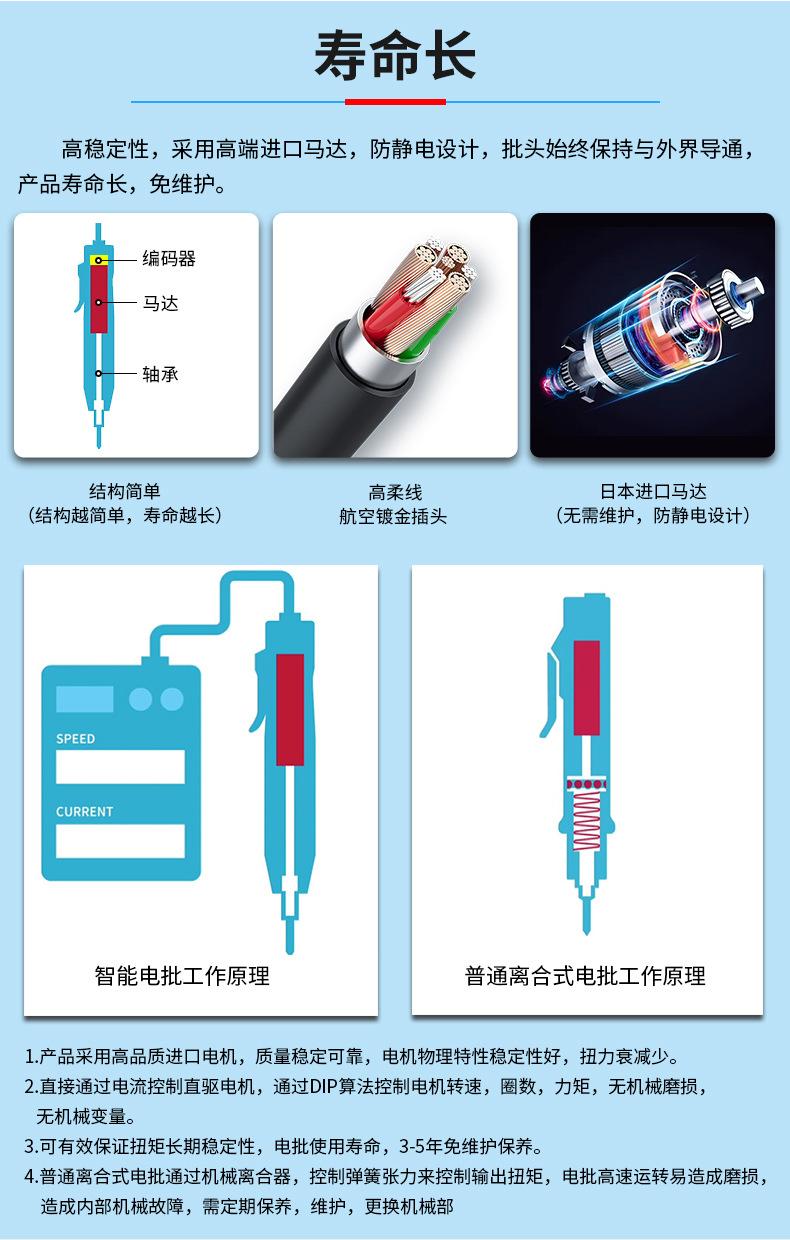 寿命长

高稳定性，采用高端进口马达，防静电设计，批头始终保持与外界导通，产品寿命长，免维护。

编码器
马达
轴承

结构简单
（结构越简单，寿命越长）

高柔线
航空镀金插头

日本进口马达
（无需维护，防静电设计）

SPEED
CURRENT

智能电批工作原理

普通离合式电批工作原理

1.产品采用高品质进口电机，质量稳定可靠，电机物理特性稳定性好，扭力衰减少。
2.直接通过电流控制直驱电机，通过DIP算法控制电机转速，圈数，力矩，无机械磨损，无机械变量。
3.可有效保证扭矩长期稳定性，电批使用寿命，3-5年免维护保养。
4.普通离合式电批通过机械离合器，控制弹簧张力来控制输出扭矩，电批高速运转易造成磨损，造成内部机械故障，需定期保养，维护，更换机械部