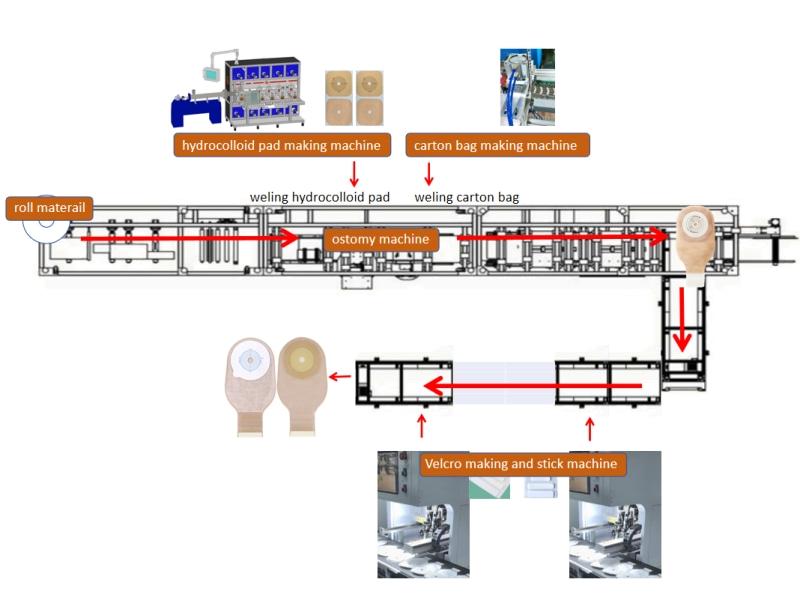 hydrocolloid pad making machine

carton bag making machine

weling hydrocolloid pad

weling carton bag

roll materail

ostomy machine

Velcro making and stick machine