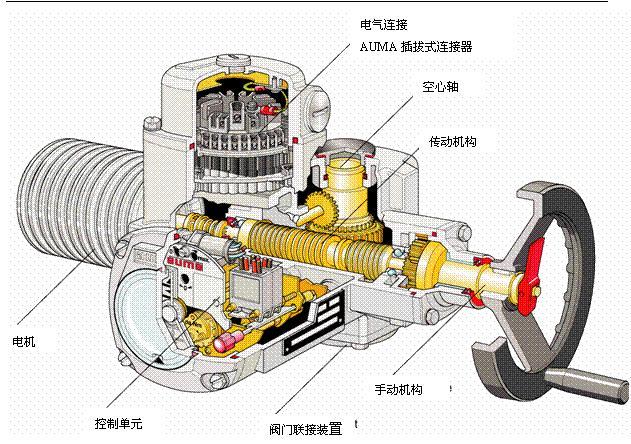 电气连接
AUMA 插拔式连接器
空心轴
传动机构
auma
电机
手动机构
控制单元
阀门联接装置