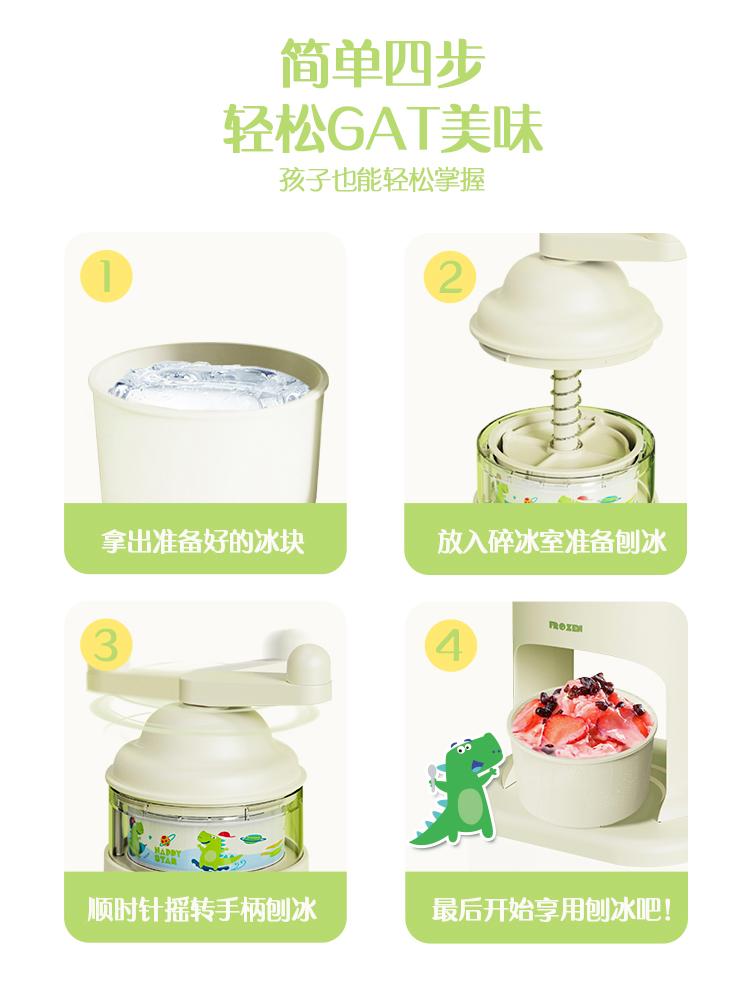 简单四步
轻松GAT美味
孩子也能轻松掌握

1
拿出准备好的冰块

2
放入碎冰室准备刨冰

3
HAPPY STAR
顺时针摇转手柄刨冰

4
FROZEN
最后开始享用刨冰吧！