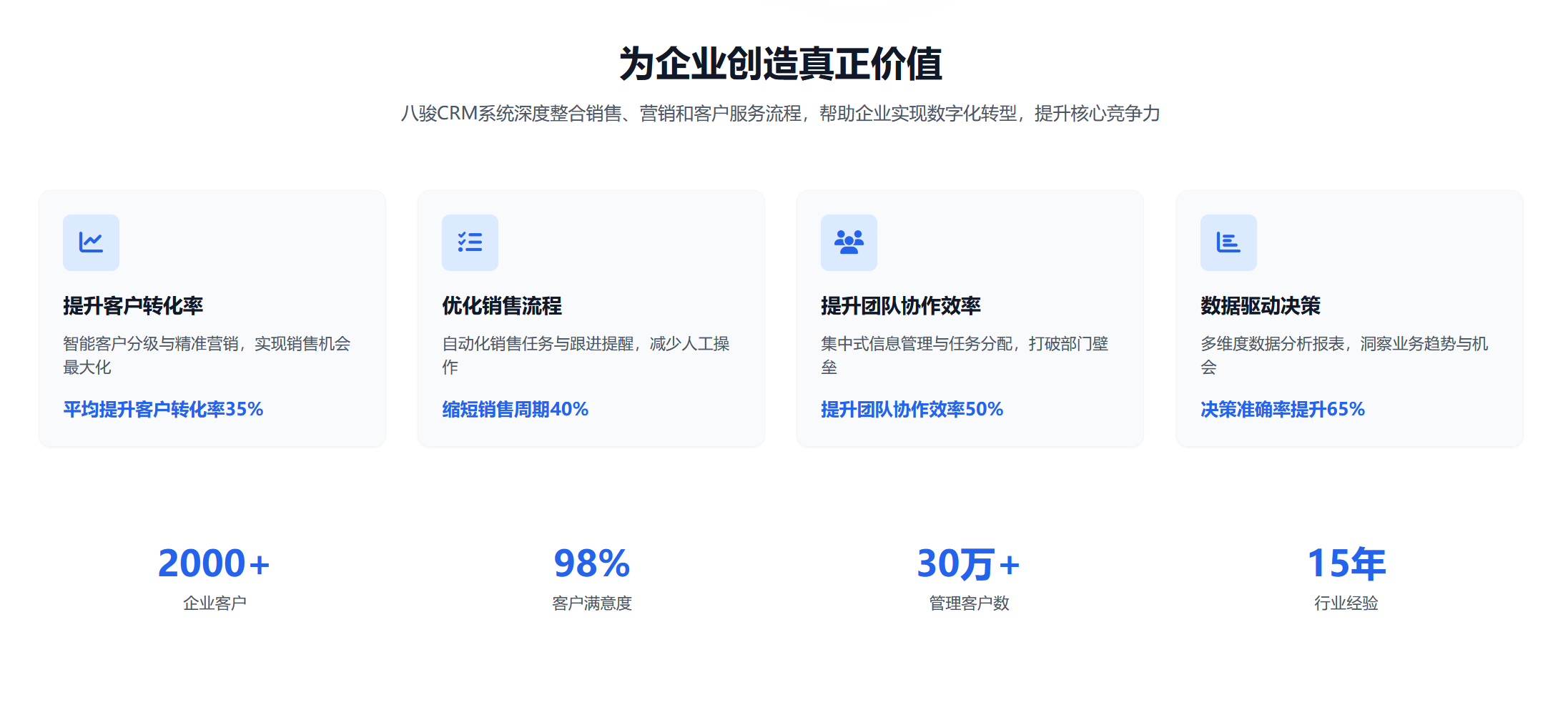 为企业创造真正价值

八骏CRM系统深度整合销售、营销和客户服务流程，帮助企业实现数字化转型，提升核心竞争力

提升客户转化率

智能客户分级与精准营销，实现销售机会最大化

平均提升客户转化率35%

优化销售流程

自动化销售任务与跟进提醒，减少人工操作

缩短销售周期40%

提升团队协作效率

集中式信息管理与任务分配，打破部门壁垒

提升团队协作效率50%

数据驱动决策

多维度数据分析报表，洞察业务趋势与机会

决策准确率提升65%

2000+
企业客户

98%
客户满意度

30万+
管理客户数

15年
行业经验