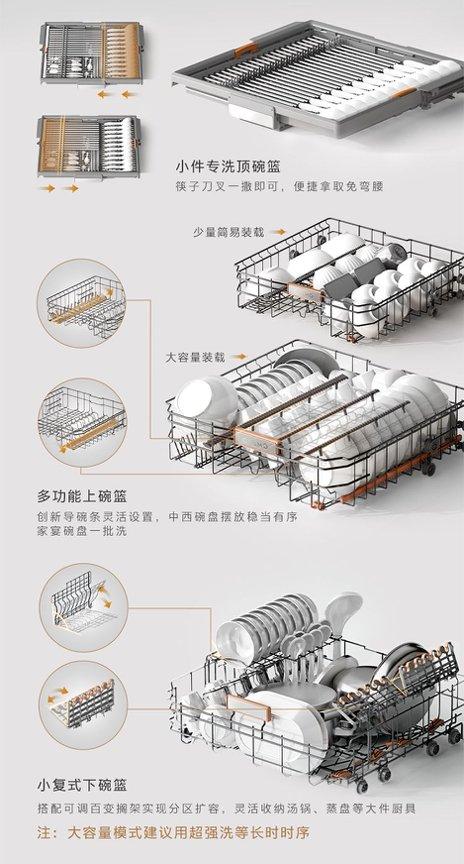 小件专洗顶碗篮
筷子刀叉一撒即可，便捷拿取免弯腰

少量简易装载

大容量装载

多功能上碗篮
创新导碗条灵活设置，中西碗盘摆放稳当有序
家宴碗盘一批洗

小复式下碗篮
搭配可调百变搁架实现分区扩容，灵活收纳汤锅、蒸盘等大件厨具

注：大容量模式建议用超强洗等长时时序