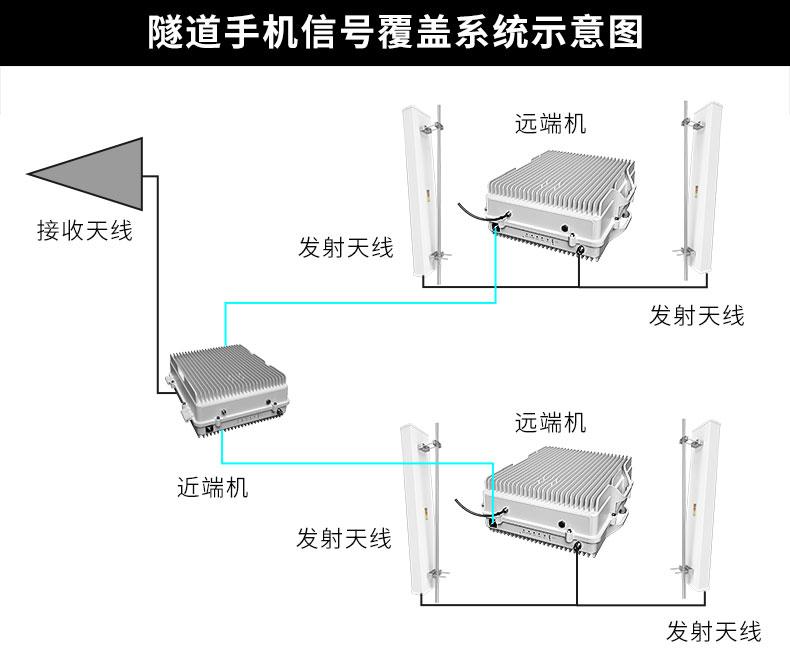 隧道手机信号覆盖系统示意图

远端机

接收天线

发射天线

发射天线

远端机

近端机

发射天线

发射天线