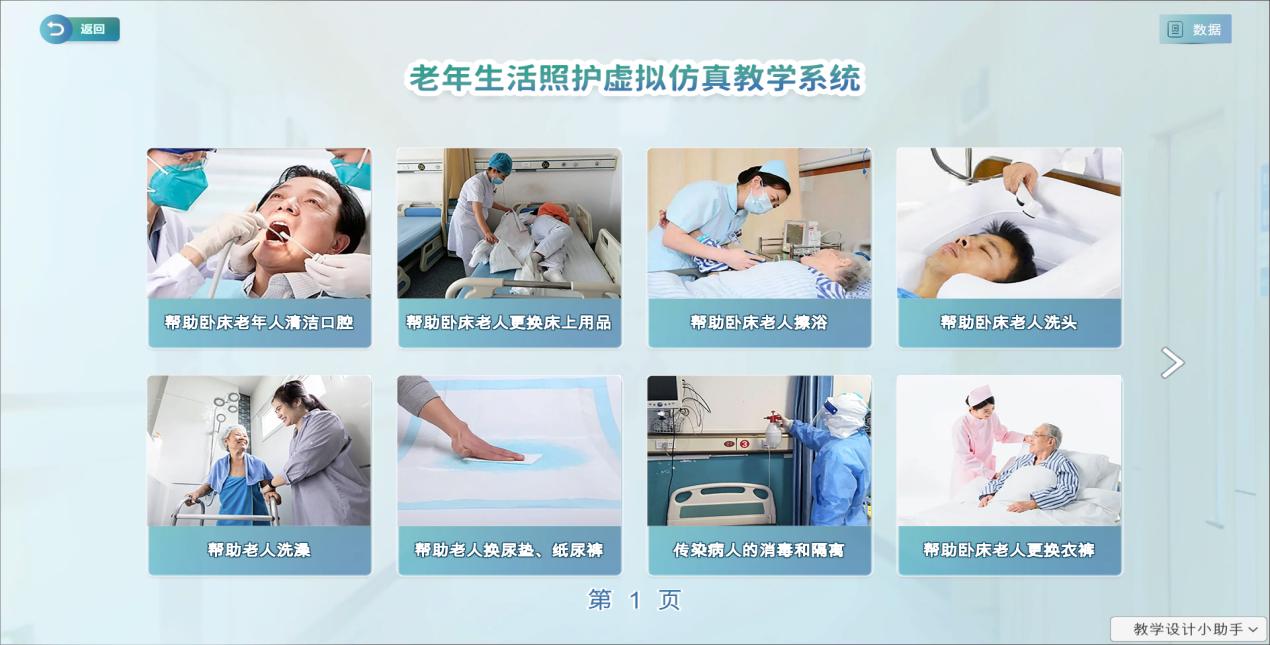 返回

数据

老年生活照护虚拟仿真教学系统

帮助卧床老年人清洁口腔

帮助卧床老人更换床上用品

帮助卧床老人擦浴

帮助卧床老人洗头

帮助老人洗澡

帮助老人换尿垫、纸尿裤

传染病人的消毒和隔离

帮助卧床老人更换衣裤

第 1 页

教学设计小助手