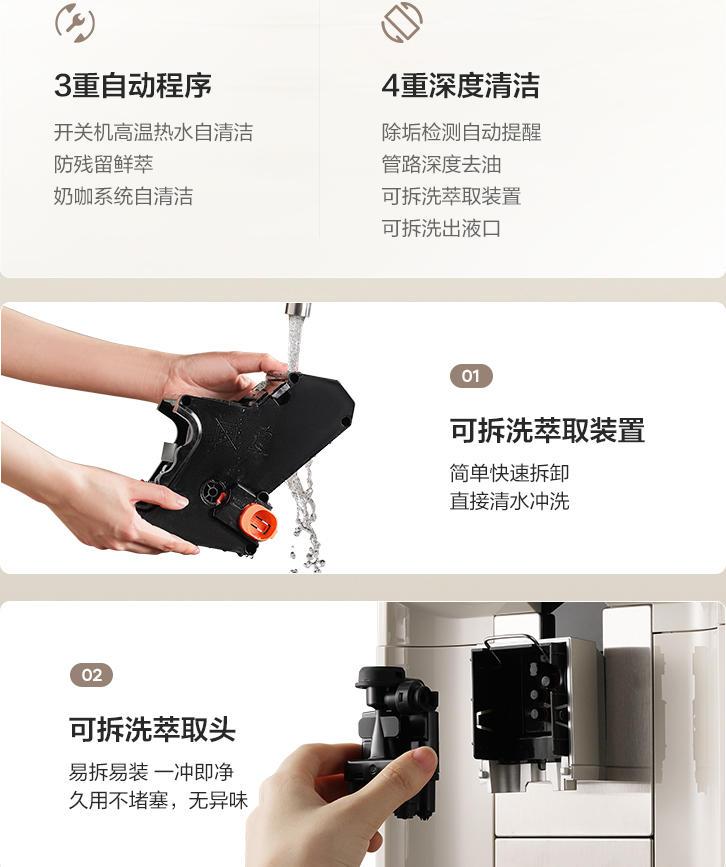 3重自动程序

开关机高温热水自清洁
防残留鲜萃
奶咖系统自清洁

4重深度清洁

除垢检测自动提醒
管路深度去油
可拆洗萃取装置
可拆洗出液口

01

可拆洗萃取装置

简单快速拆卸
直接清水冲洗

02

可拆洗萃取头

易拆易装 一冲即净
久用不堵塞，无异味