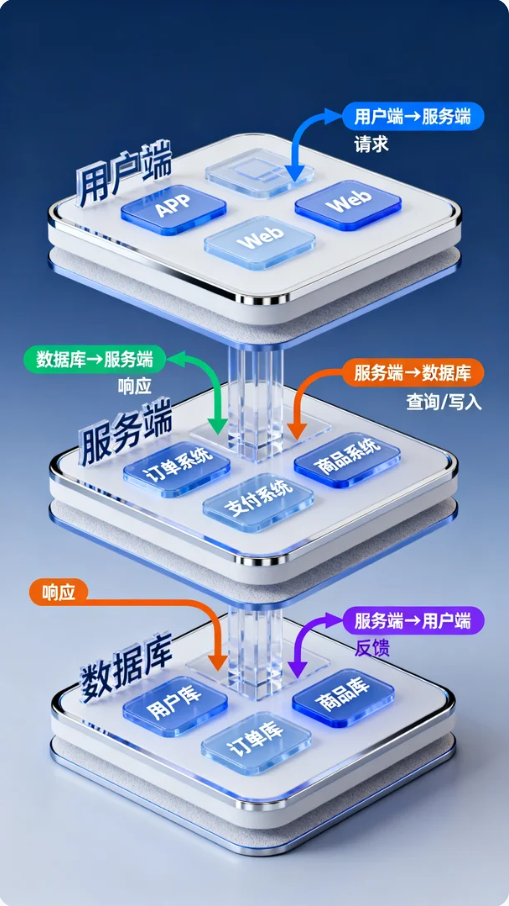 用户端→服务端
请求

用户端

APP
Web
Web

数据库→服务端
响应

服务端→数据库
查询/写入

服务端

订单系统
商品系统
支付系统

响应

服务端→用户端
反馈

数据库

用户库
商品库
订单库