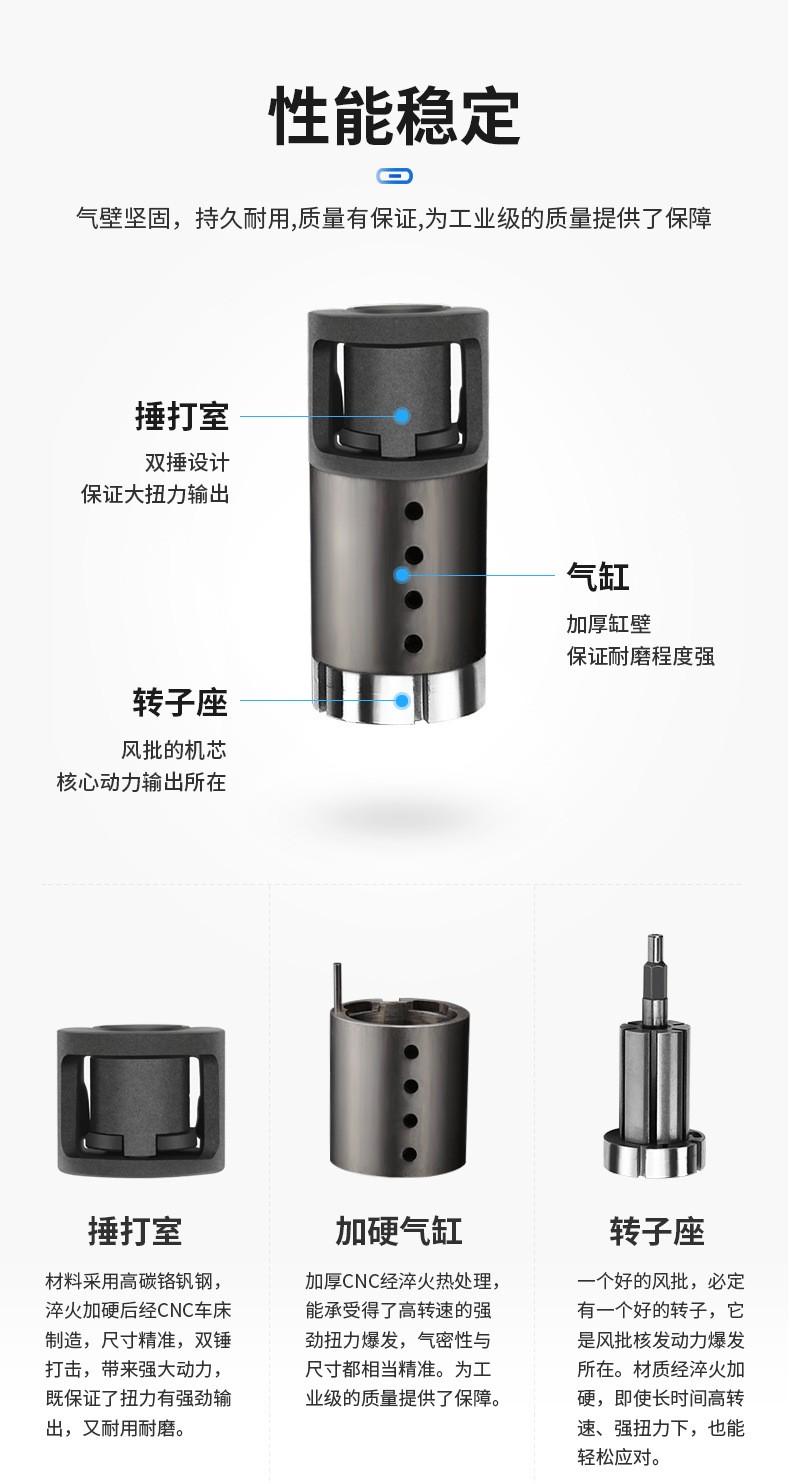 性能稳定

气壁坚固，持久耐用,质量有保证,为工业级的质量提供了保障

捶打室
双捶设计
保证大扭力输出

气缸
加厚缸壁
保证耐磨程度强

转子座
风批的机芯
核心动力输出所在

捶打室
材料采用高碳铬钒钢，淬火加硬后经CNC车床制造，尺寸精准，双锤打击，带来强大动力，既保证了扭力有强劲输出，又耐用耐磨。

加硬气缸
加厚CNC经淬火热处理，能承受得了高转速的强劲扭力爆发，气密性与尺寸都相当精准。为工业级的质量提供了保障。

转子座
一个好的风批，必定有一个好的转子，它是风批核发动力爆发所在。材质经淬火加硬，即使长时间高转速、强扭力下，也能轻松应对。