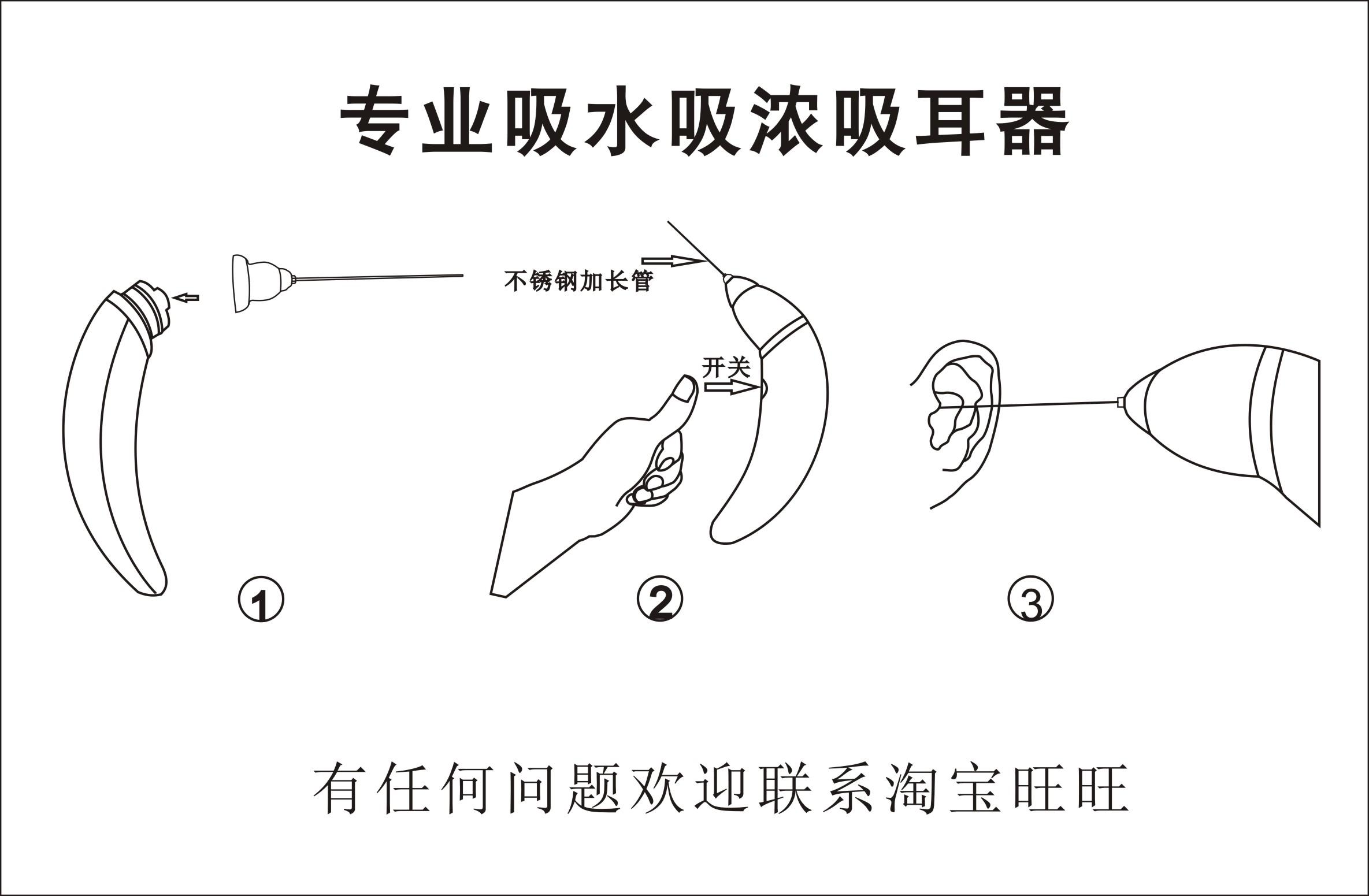 专业吸水吸浓吸耳器

不锈钢加长管

开关

①

②

③

有任何问题欢迎联系淘宝旺旺