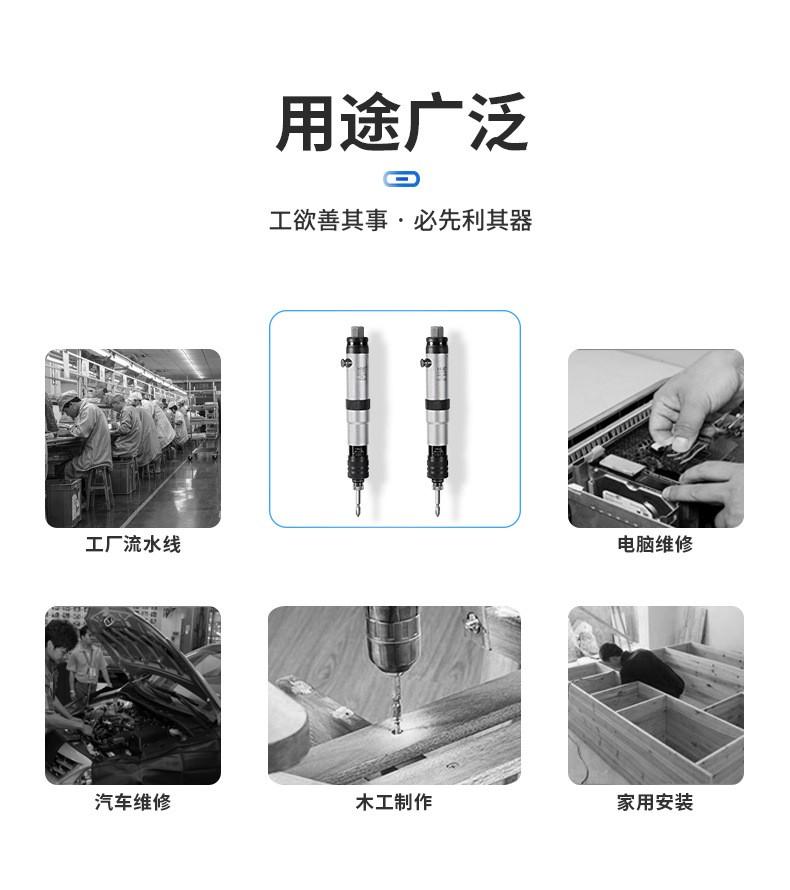 用途广泛

工欲善其事 · 必先利其器

工厂流水线

电脑维修

汽车维修

木工制作

家用安装