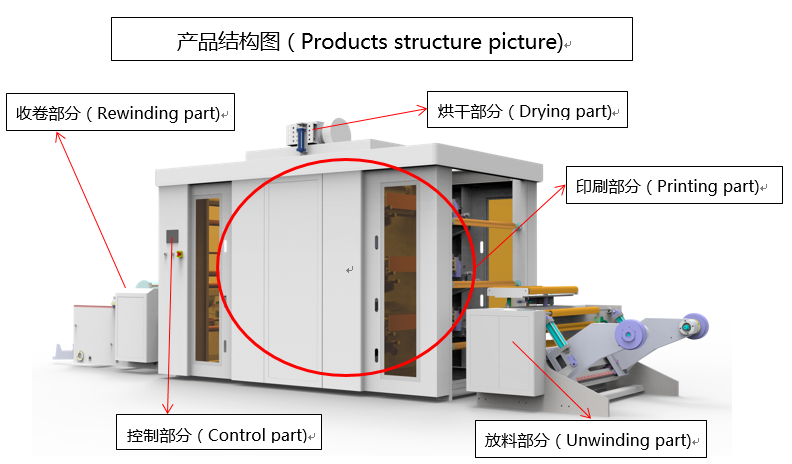 产品结构图（Products structure picture)

收卷部分（Rewinding part)

烘干部分（Drying part)

印刷部分（Printing part)

控制部分（Control part)

放料部分（Unwinding part)