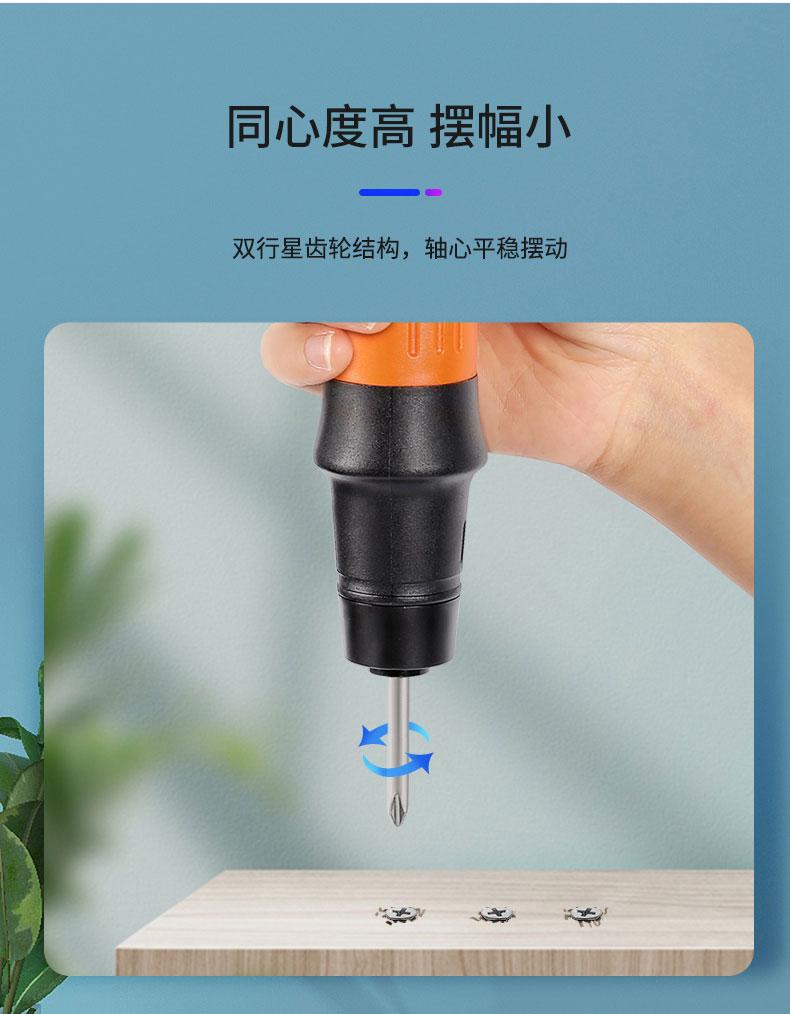 同心度高 摆幅小

双行星齿轮结构，轴心平稳摆动