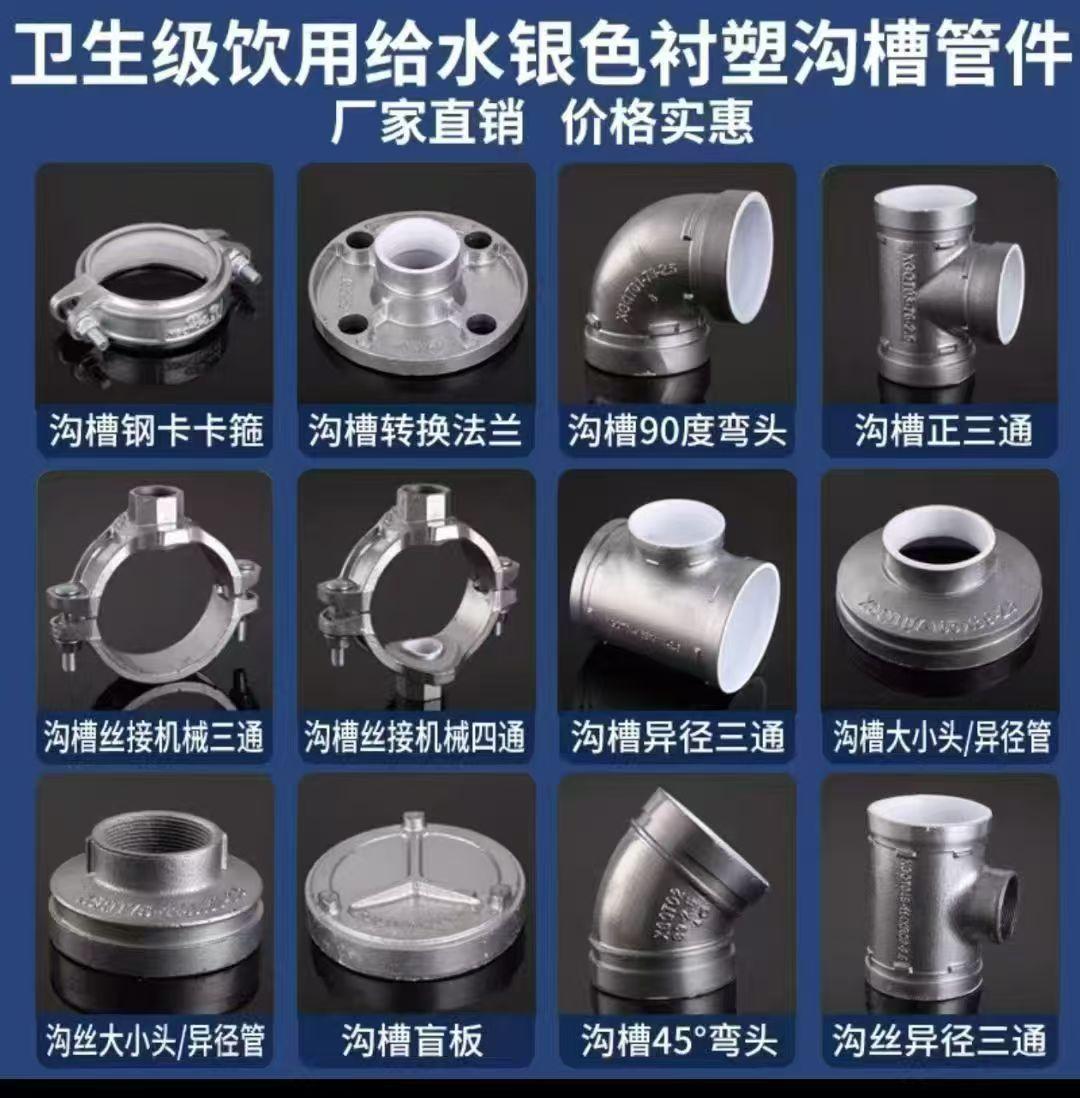 卫生级饮用给水银色衬塑沟槽管件
厂家直销 价格实惠

沟槽钢卡卡箍

沟槽转换法兰

沟槽90度弯头

沟槽正三通

沟槽丝接机械三通

沟槽丝接机械四通

沟槽异径三通

沟槽大小头/异径管

沟丝大小头/异径管

沟槽盲板

沟槽45°弯头

沟丝异径三通