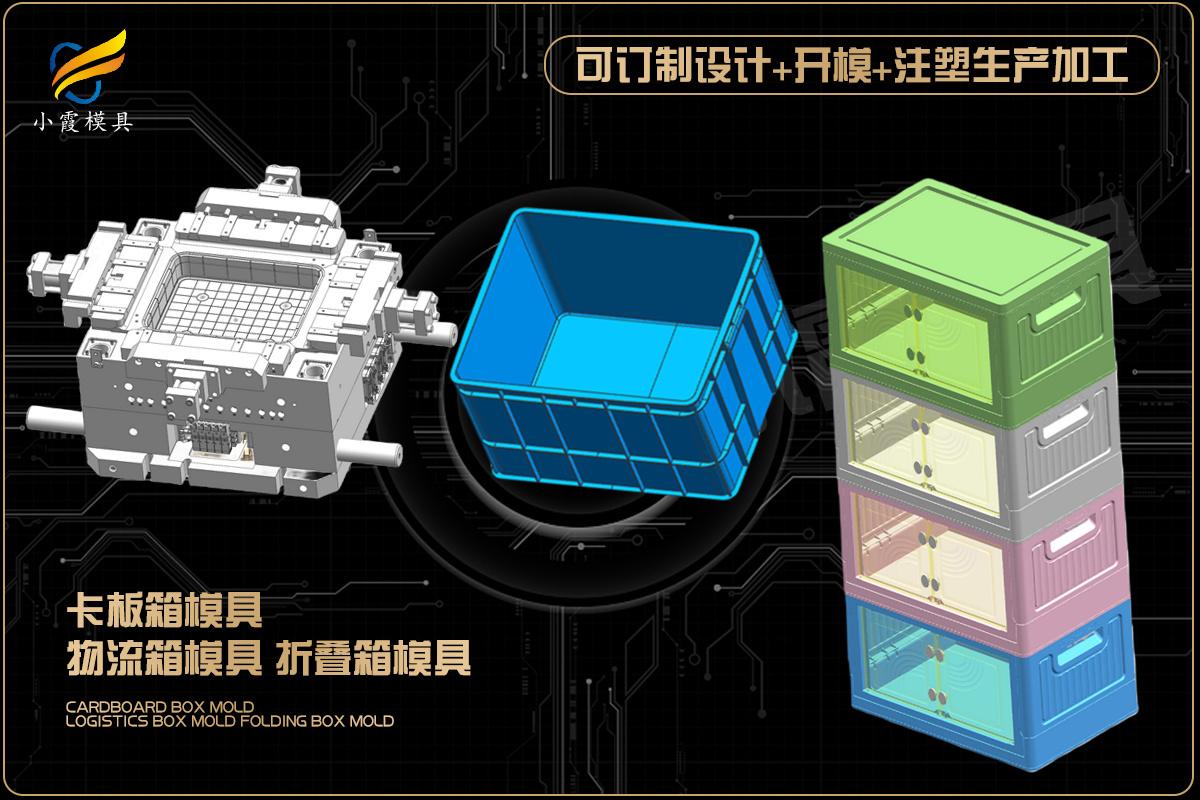 小霞模具

可订制设计+开模+注塑生产加工

卡板箱模具
物流箱模具 折叠箱模具

CARDBOARD BOX MOLD
LOGISTICS BOX MOLD FOLDING BOX MOLD