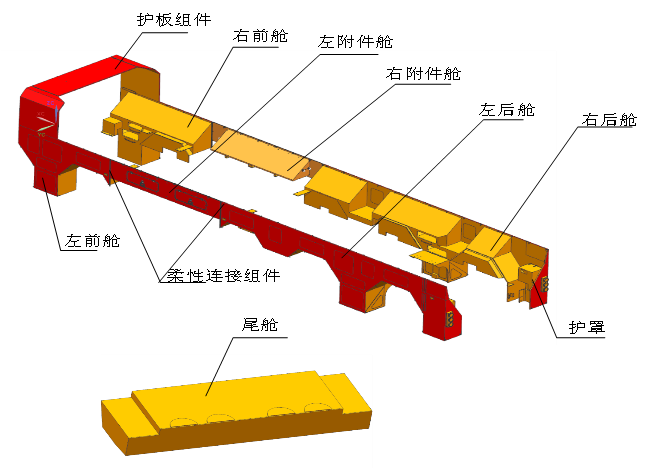 护板组件
右前舱
左附件舱
右附件舱
左后舱
右后舱
左前舱
柔性连接组件
护罩
尾舱