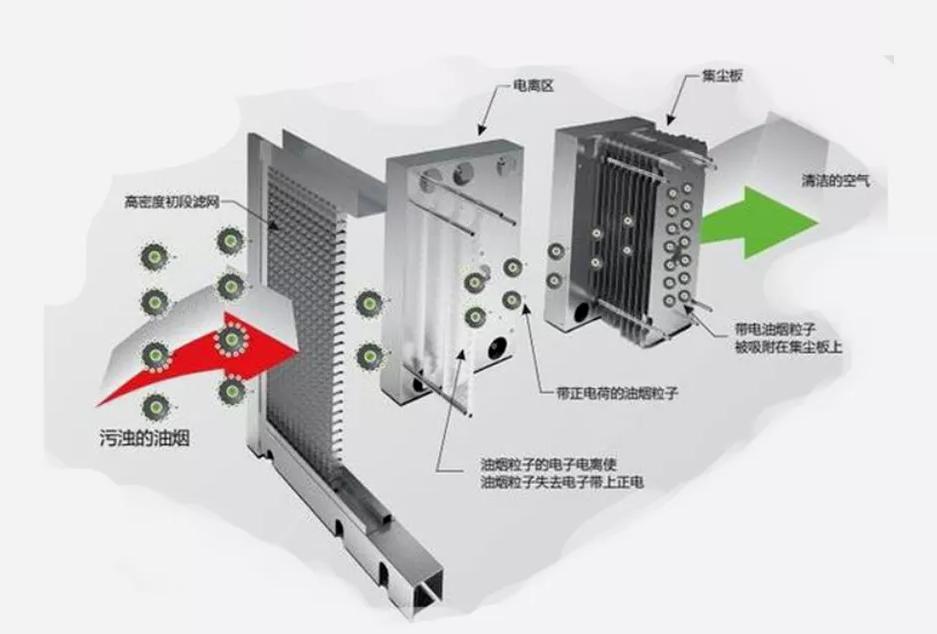 电离区

集尘板

高密度初段滤网

清洁的空气

带电油烟粒子
被吸附在集尘板上

带正电荷的油烟粒子

污浊的油烟

油烟粒子的电子电离使
油烟粒子失去电子带上正电