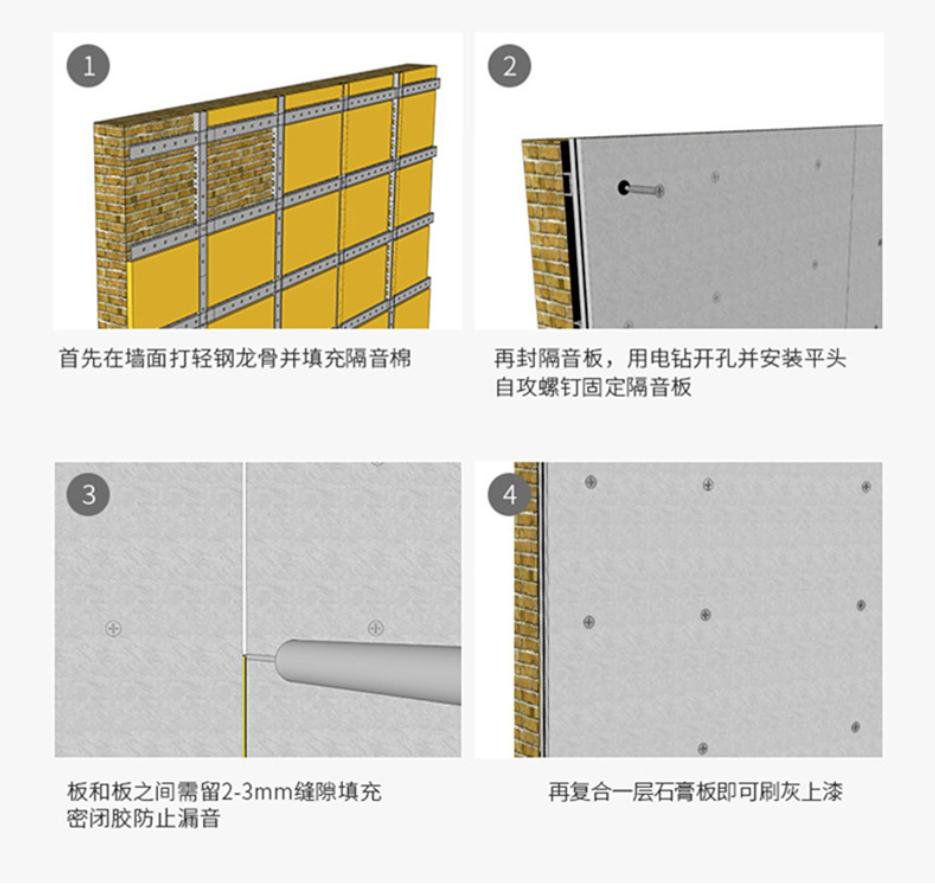 1

首先在墙面打轻钢龙骨并填充隔音棉

2

再封隔音板，用电钻开孔并安装平头自攻螺钉固定隔音板

3

板和板之间需留2-3mm缝隙填充密闭胶防止漏音

4

再复合一层石膏板即可刷灰上漆