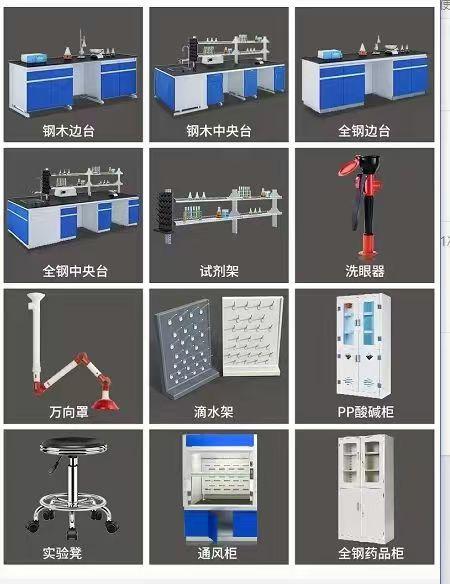 钢木边台

钢木中央台

全钢边台

全钢中央台

试剂架

洗眼器

万向罩

滴水架

PP酸碱柜

实验凳

通风柜

全钢药品柜