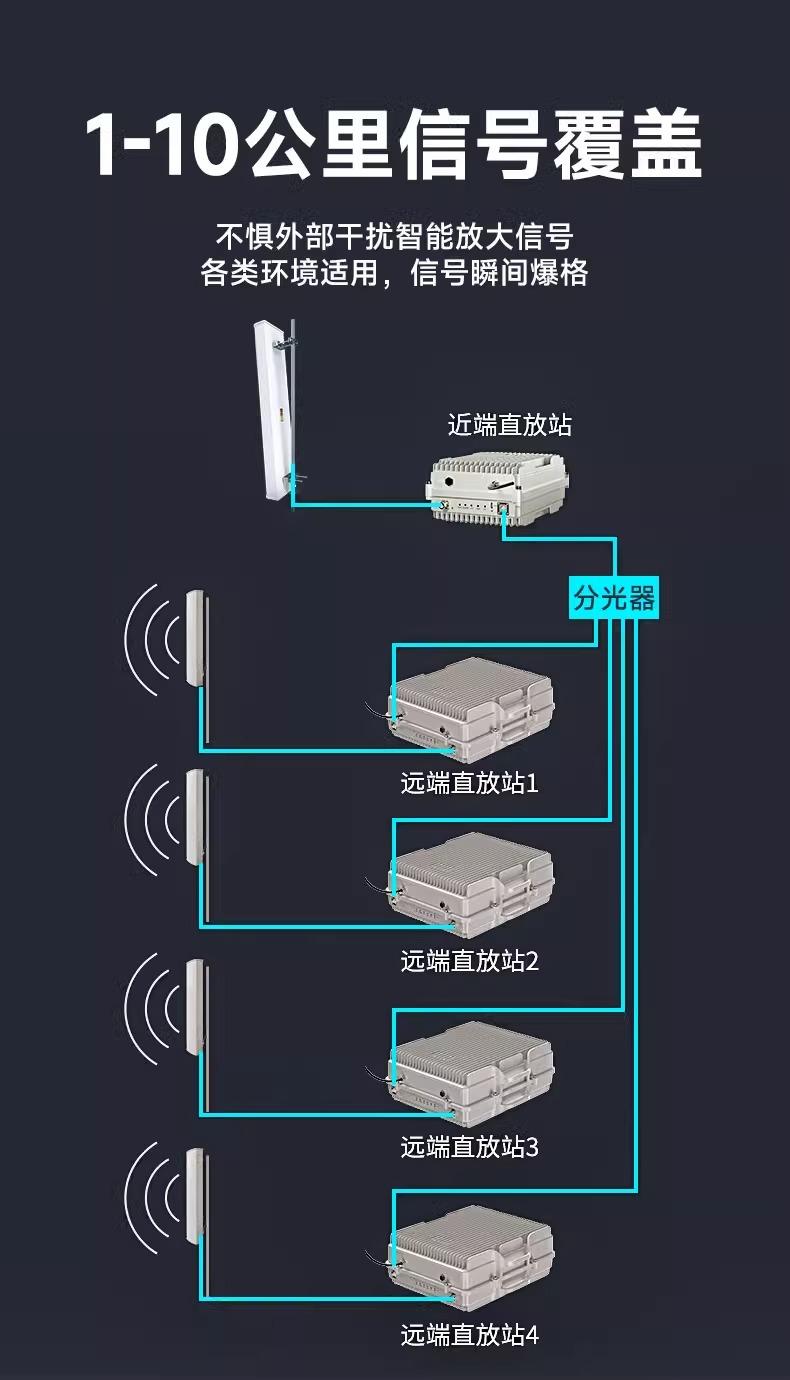 1-10公里信号覆盖

不惧外部干扰智能放大信号
各类环境适用，信号瞬间爆格

近端直放站

分光器

远端直放站1

远端直放站2

远端直放站3

远端直放站4