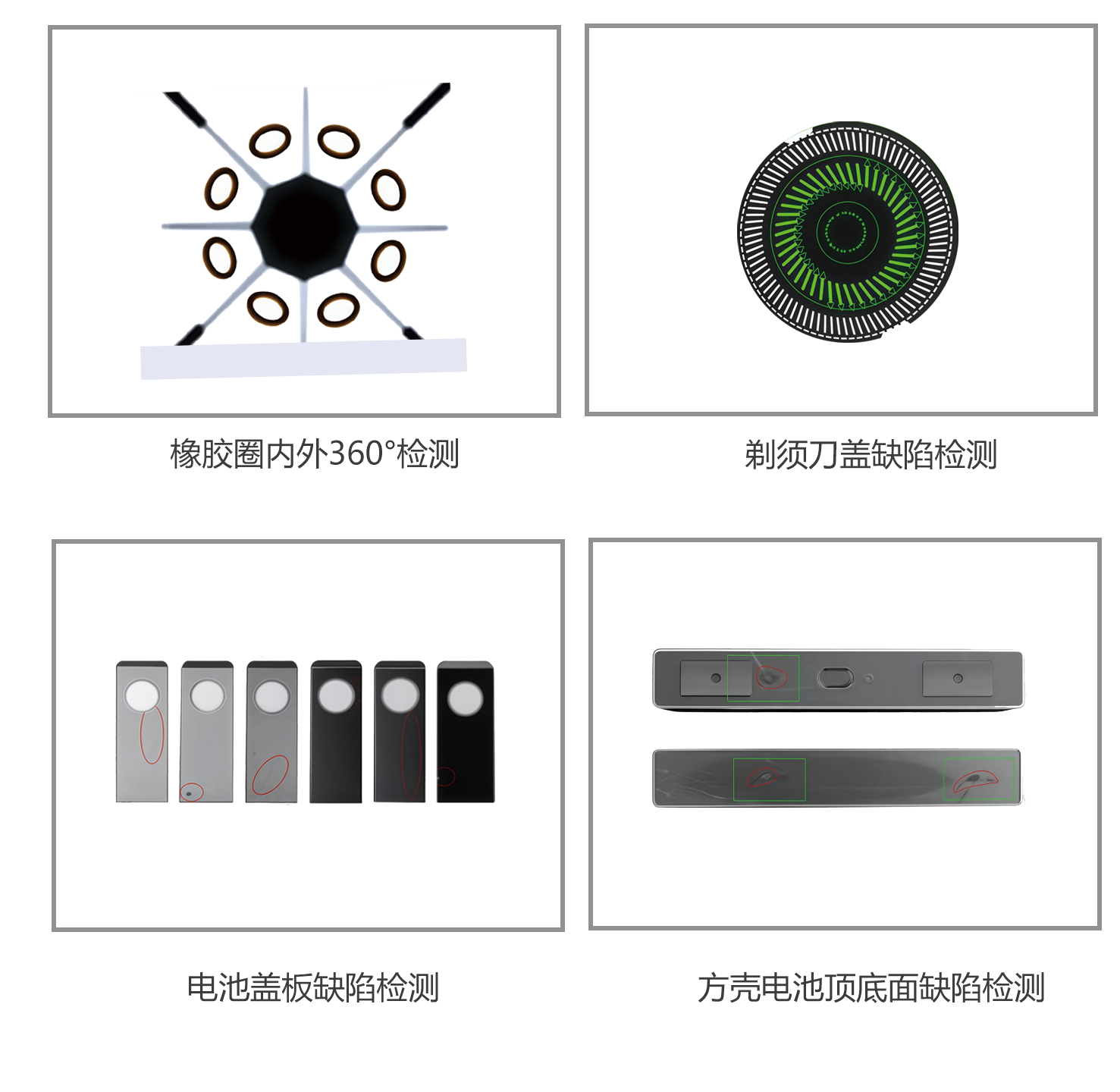 橡胶圈内外360°检测

剃须刀盖缺陷检测

电池盖板缺陷检测

方壳电池顶底面缺陷检测