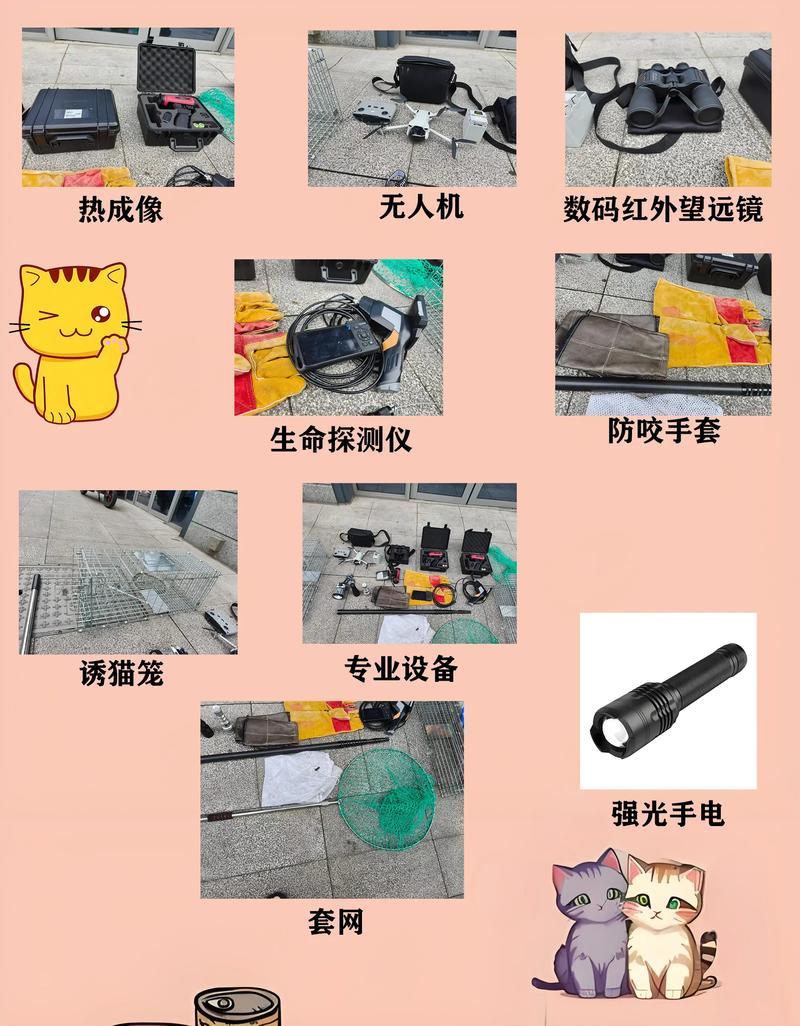 热成像

无人机

数码红外望远镜

生命探测仪

防咬手套

诱猫笼

专业设备

强光手电

套网