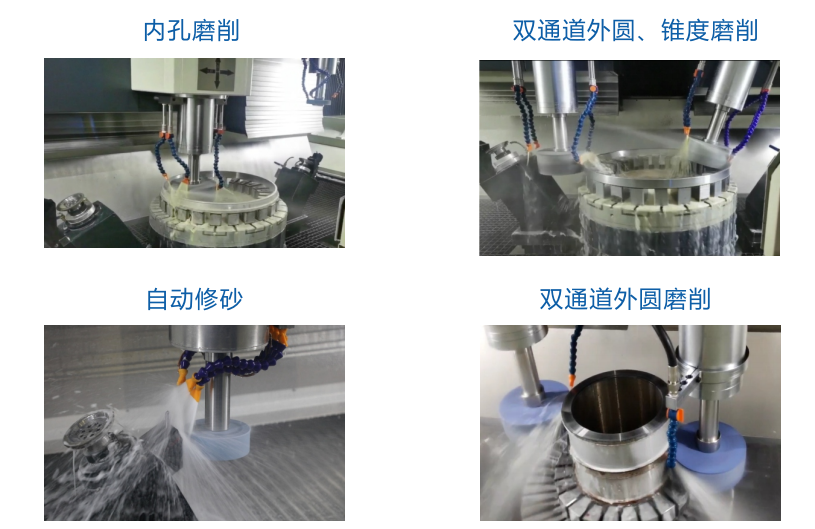 内孔磨削

双通道外圆、锥度磨削

自动修砂

双通道外圆磨削