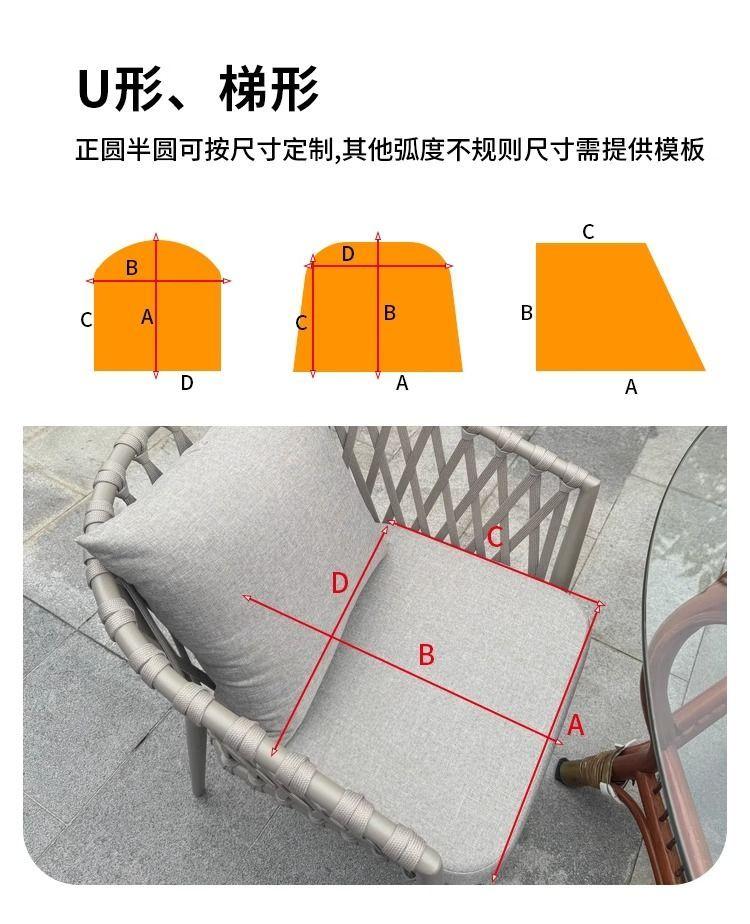 U形、梯形

正圆半圆可按尺寸定制,其他弧度不规则尺寸需提供模板

B
C
A
D

D
C
B
A

C
B
A

C
D
B
A