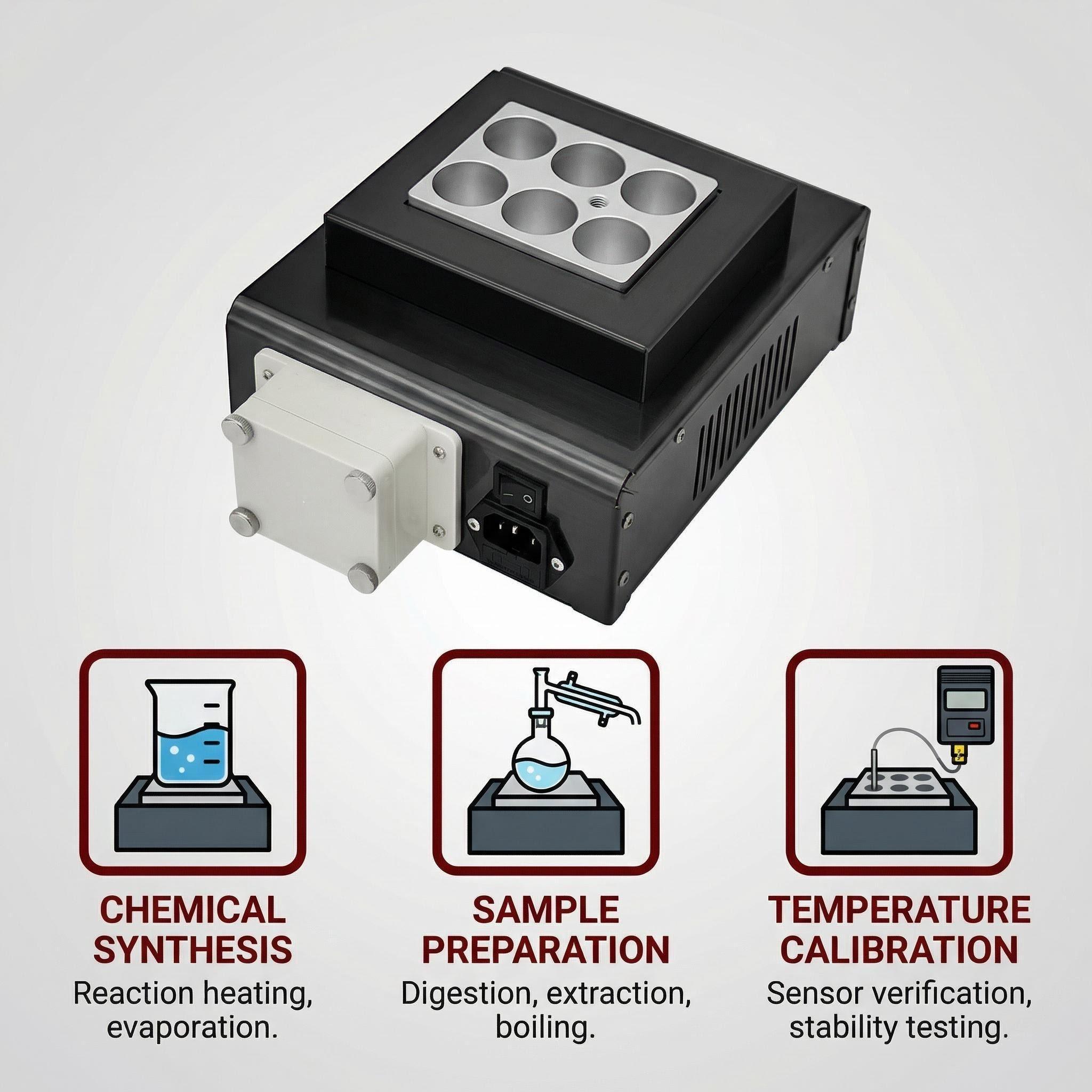 CHEMICAL SYNTHESIS
Reaction heating, evaporation.

SAMPLE PREPARATION
Digestion, extraction, boiling.

TEMPERATURE CALIBRATION
Sensor verification, stability testing.