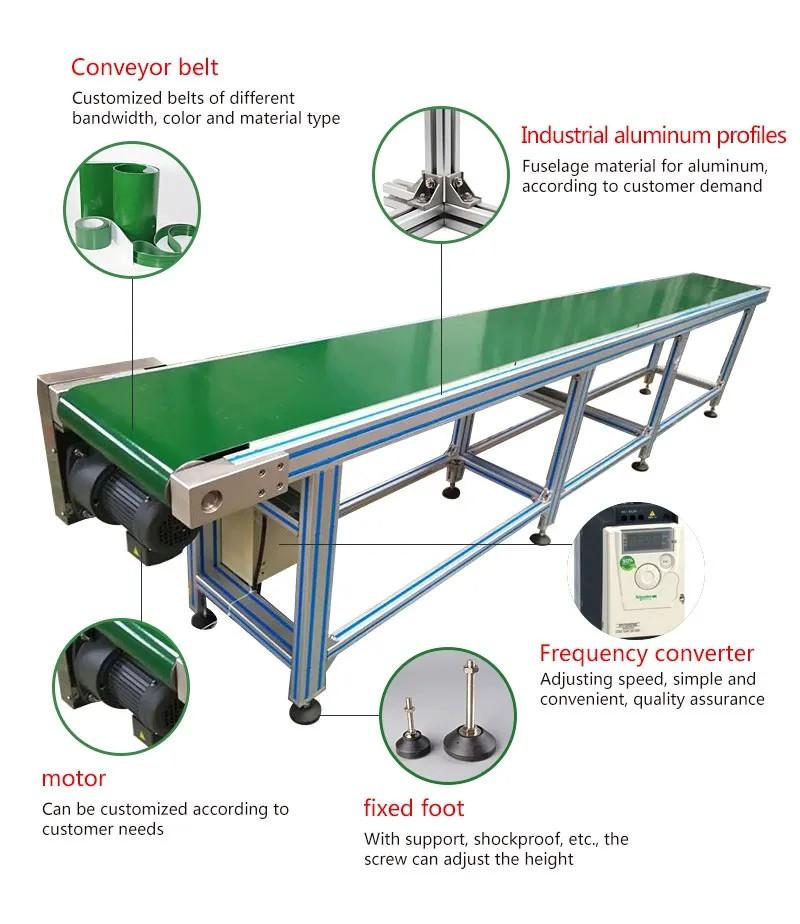 Conveyor belt
Customized belts of different bandwidth, color and material type

Industrial aluminum profiles
Fuselage material for aluminum, according to customer demand

Frequency converter
Adjusting speed, simple and convenient, quality assurance

motor
Can be customized according to customer needs

fixed foot
With support, shockproof, etc., the screw can adjust the height