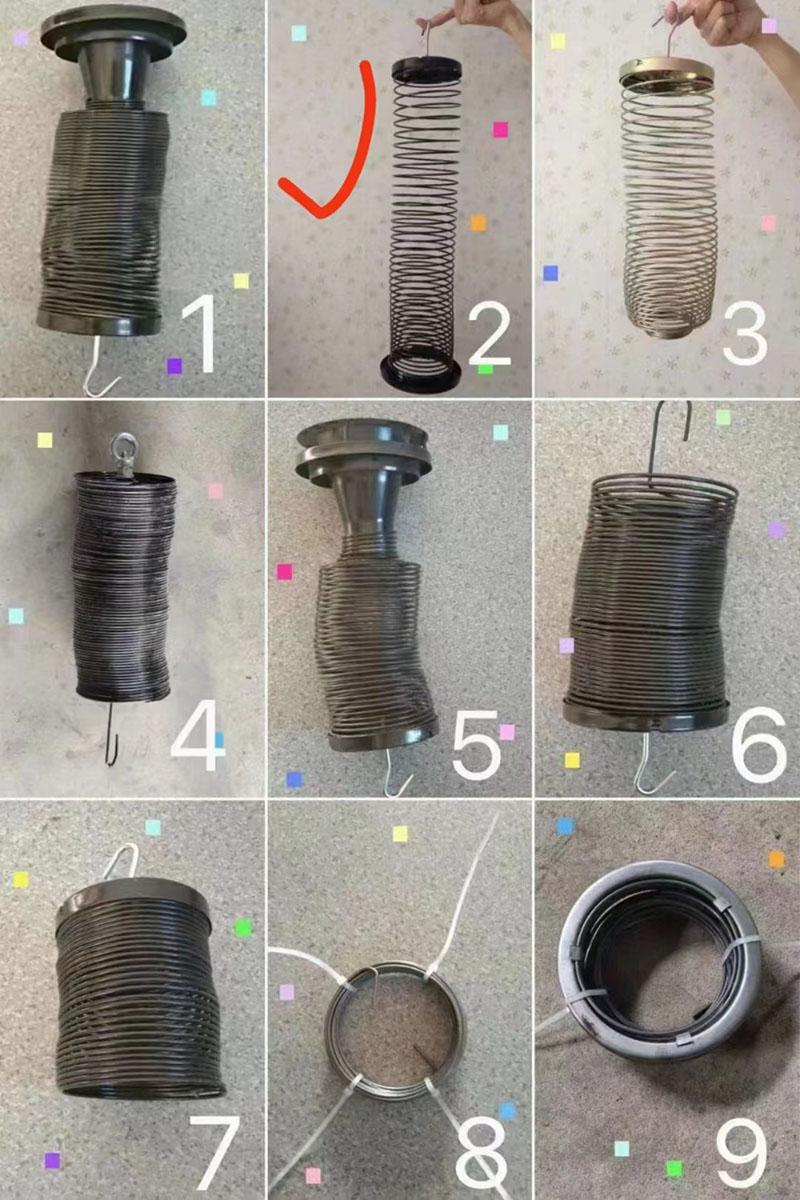 1
2
3
4
5
6
7
8
9