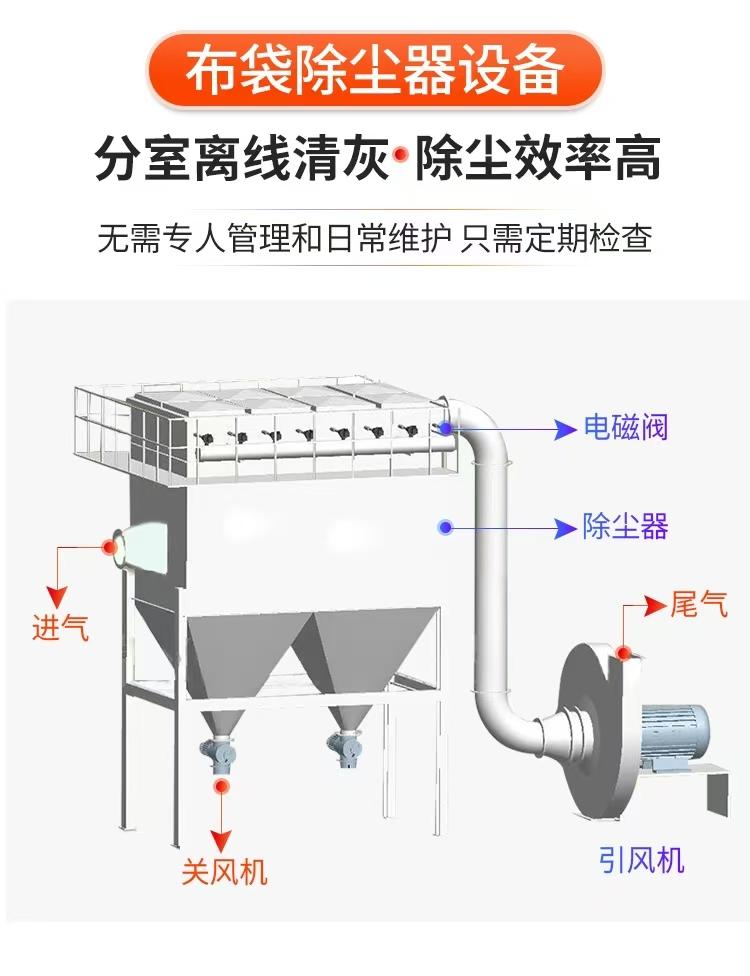 布袋除尘器设备

分室离线清灰•除尘效率高

无需专人管理和日常维护 只需定期检查

电磁阀

除尘器

进气

尾气

关风机

引风机