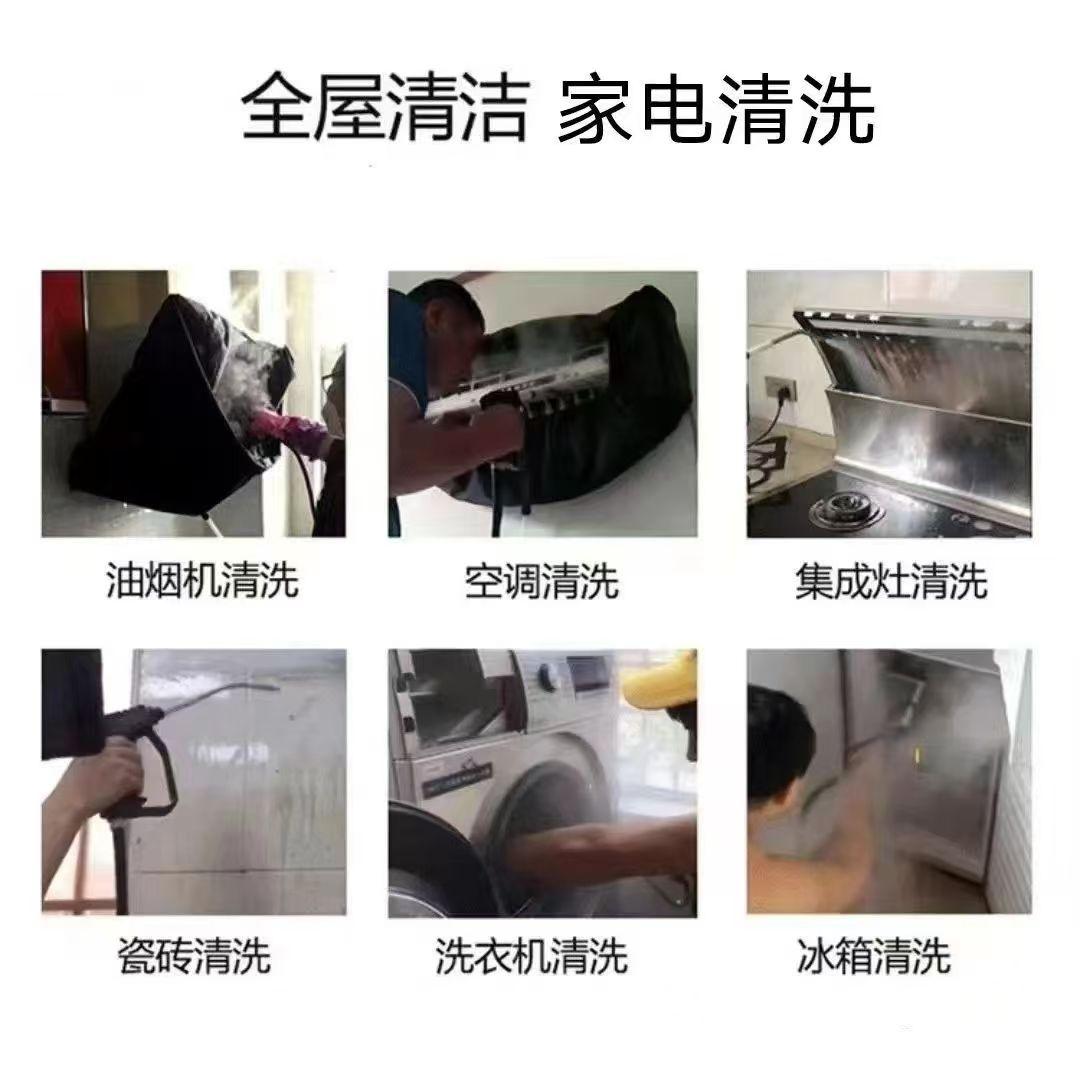 全屋清洁 家电清洗

油烟机清洗

空调清洗

集成灶清洗

瓷砖清洗

洗衣机清洗

冰箱清洗