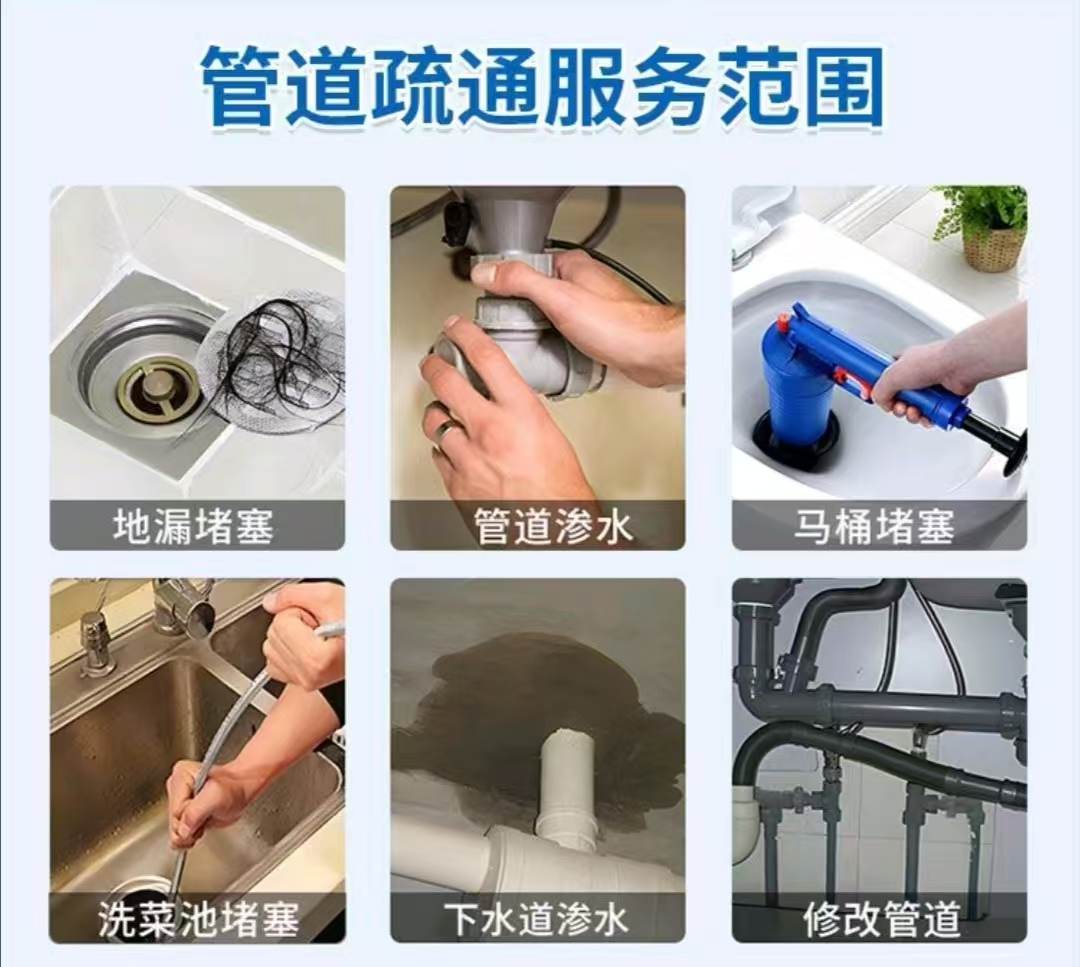 管道疏通服务范围

地漏堵塞

管道渗水

马桶堵塞

洗菜池堵塞

下水道渗水

修改管道