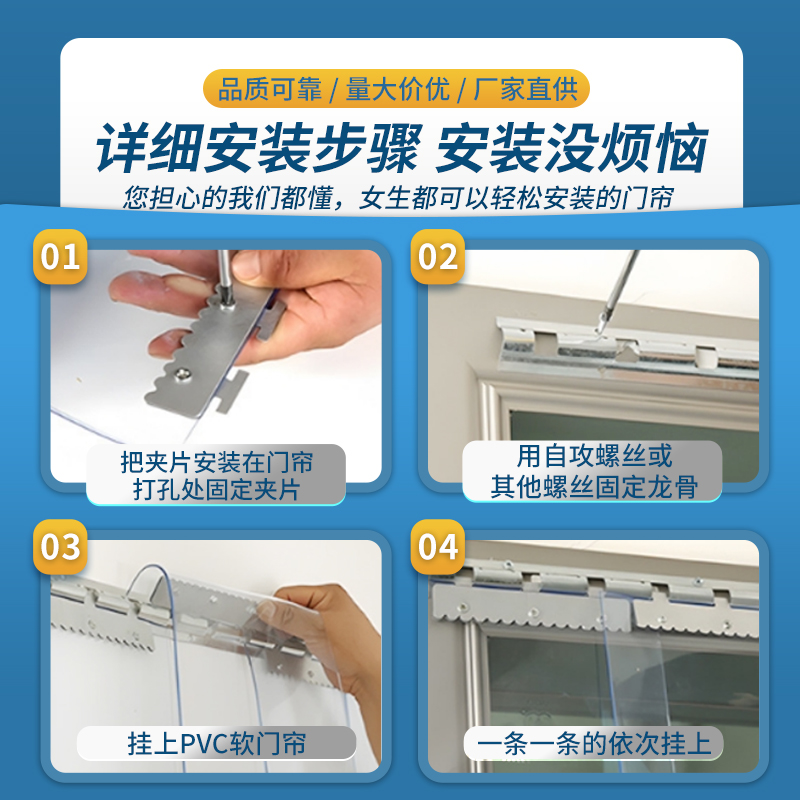 品质可靠 / 量大价优 / 厂家直供

详细安装步骤 安装没烦恼

您担心的我们都懂，女生都可以轻松安装的门帘

01

把夹片安装在门帘打孔处固定夹片

02

用自攻螺丝或其他螺丝固定龙骨

03

挂上PVC软门帘

04

一条一条的依次挂上