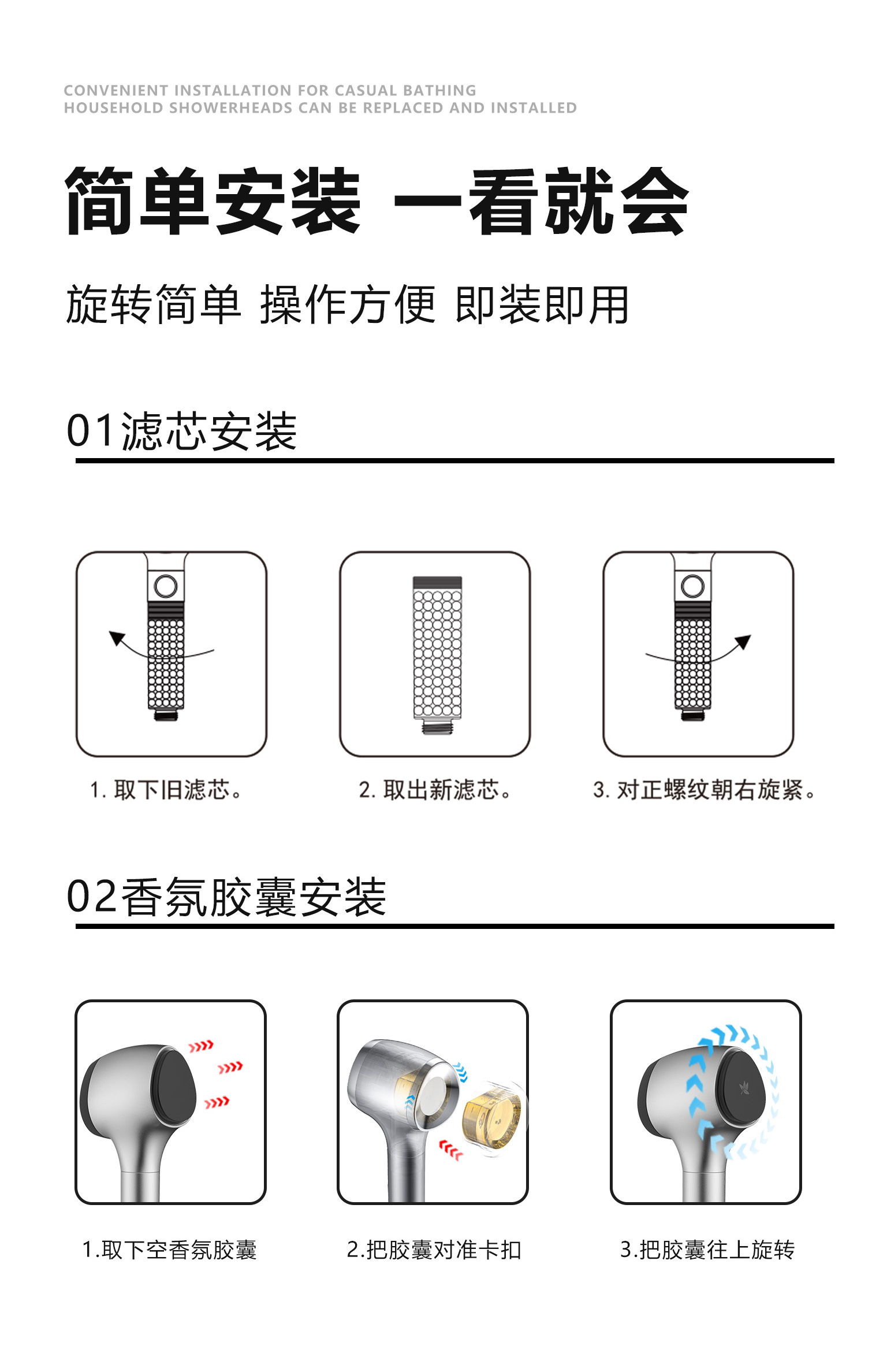 CONVENIENT INSTALLATION FOR CASUAL BATHING
HOUSEHOLD SHOWERHEADS CAN BE REPLACED AND INSTALLED

简单安装 一看就会

旋转简单 操作方便 即装即用

01滤芯安装

1. 取下旧滤芯。

2. 取出新滤芯。

3. 对正螺纹朝右旋紧。

02香氛胶囊安装

1.取下空香氛胶囊

2.把胶囊对准卡扣

3.把胶囊往上旋转